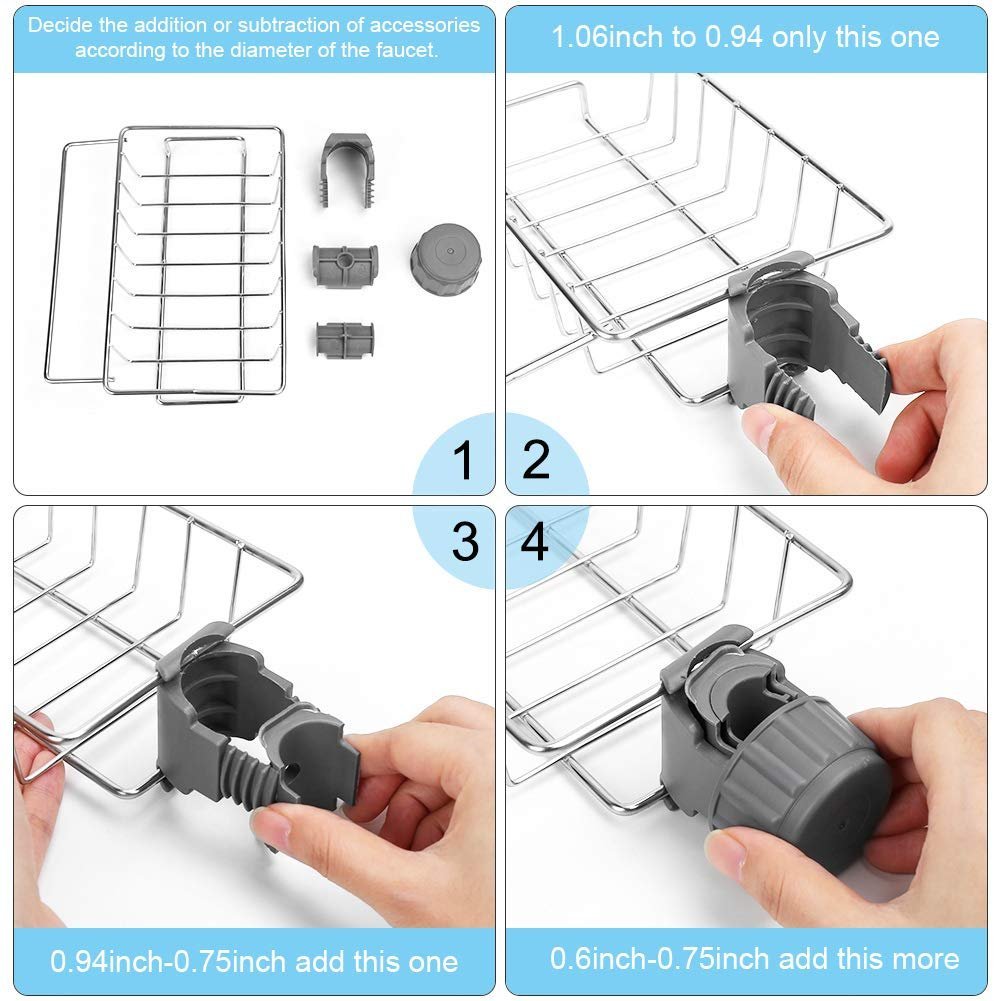 Decide the addition or subtraction of accessories according to the diameter of the faucet.

1.06inch to 0.94 only this one

1

2

3

4

0.94inch-0.75inch add this one

0.6inch-0.75inch add this more