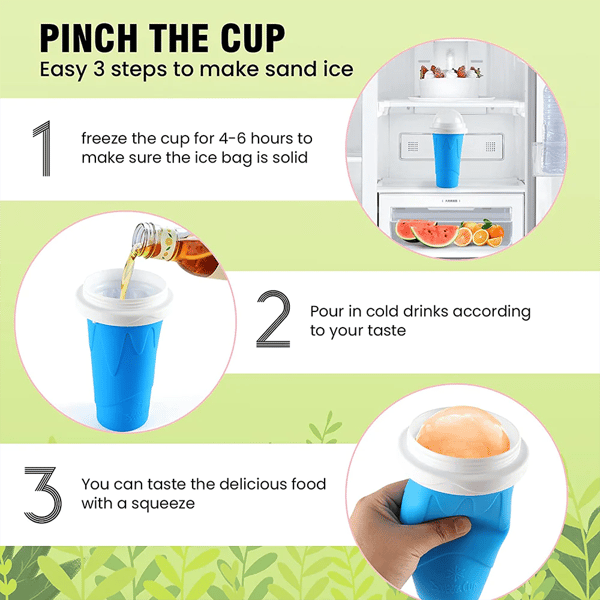 PINCH THE CUP
Easy 3 steps to make sand ice

1
freeze the cup for 4-6 hours to make sure the ice bag is solid

2
Pour in cold drinks according to your taste

3
You can taste the delicious food with a squeeze