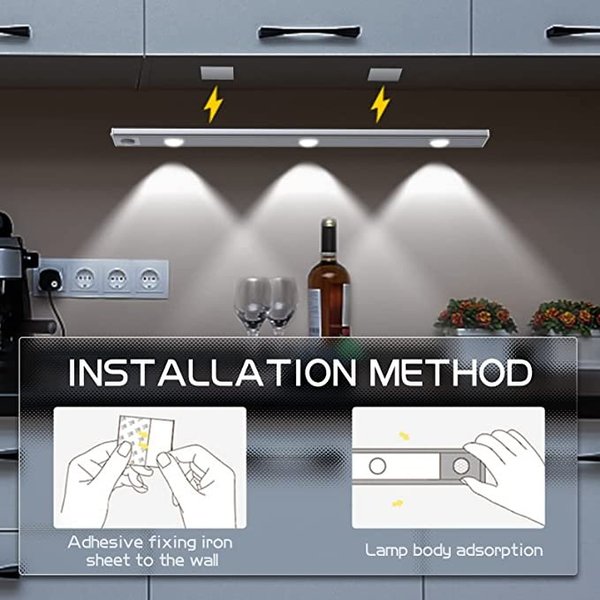 INSTALLATION METHOD

Adhesive fixing iron sheet to the wall

Lamp body adsorption