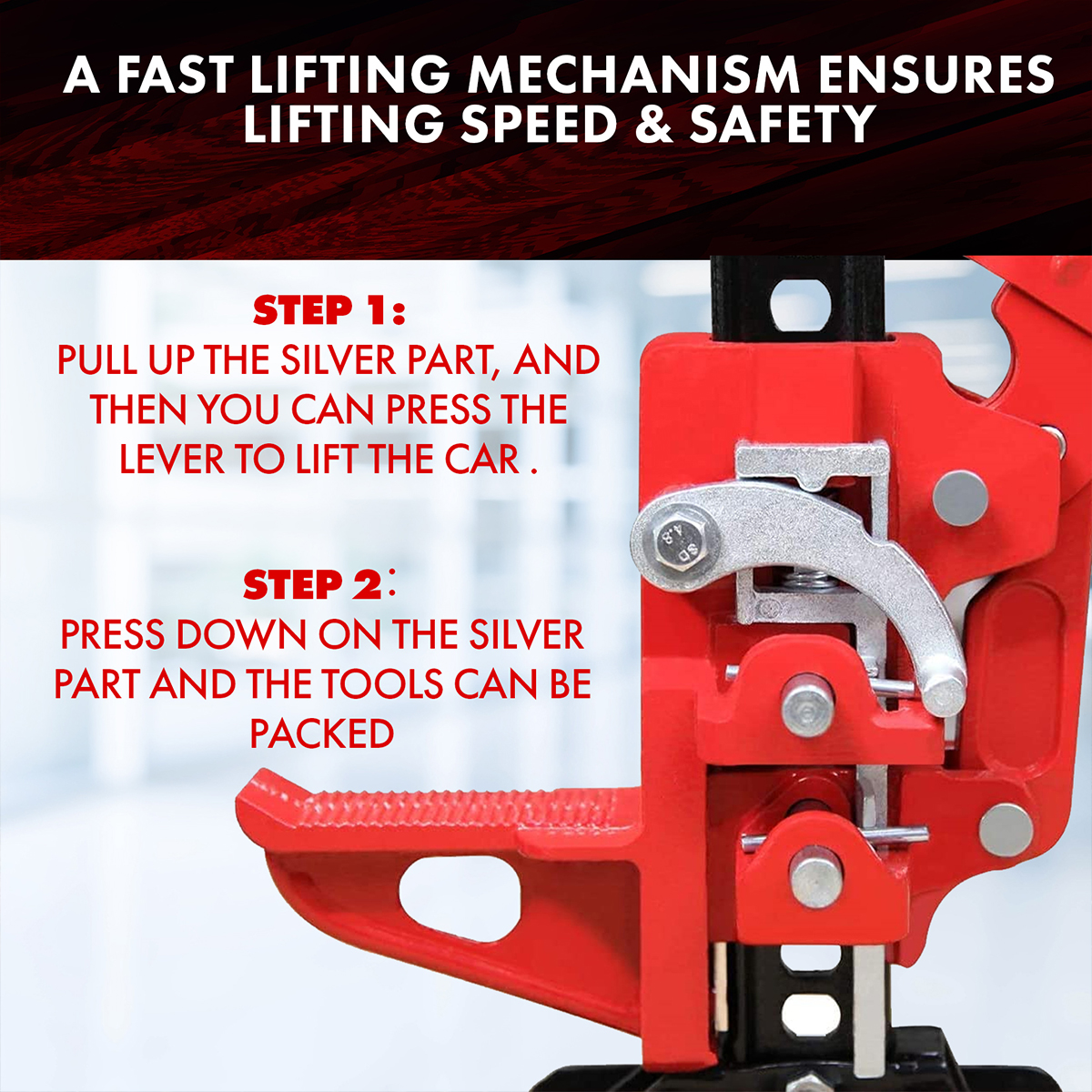 A FAST LIFTING MECHANISM ENSURES LIFTING SPEED & SAFETY

STEP 1:
PULL UP THE SILVER PART, AND THEN YOU CAN PRESS THE LEVER TO LIFT THE CAR .

STEP 2：
PRESS DOWN ON THE SILVER PART AND THE TOOLS CAN BE PACKED

SD 4.8