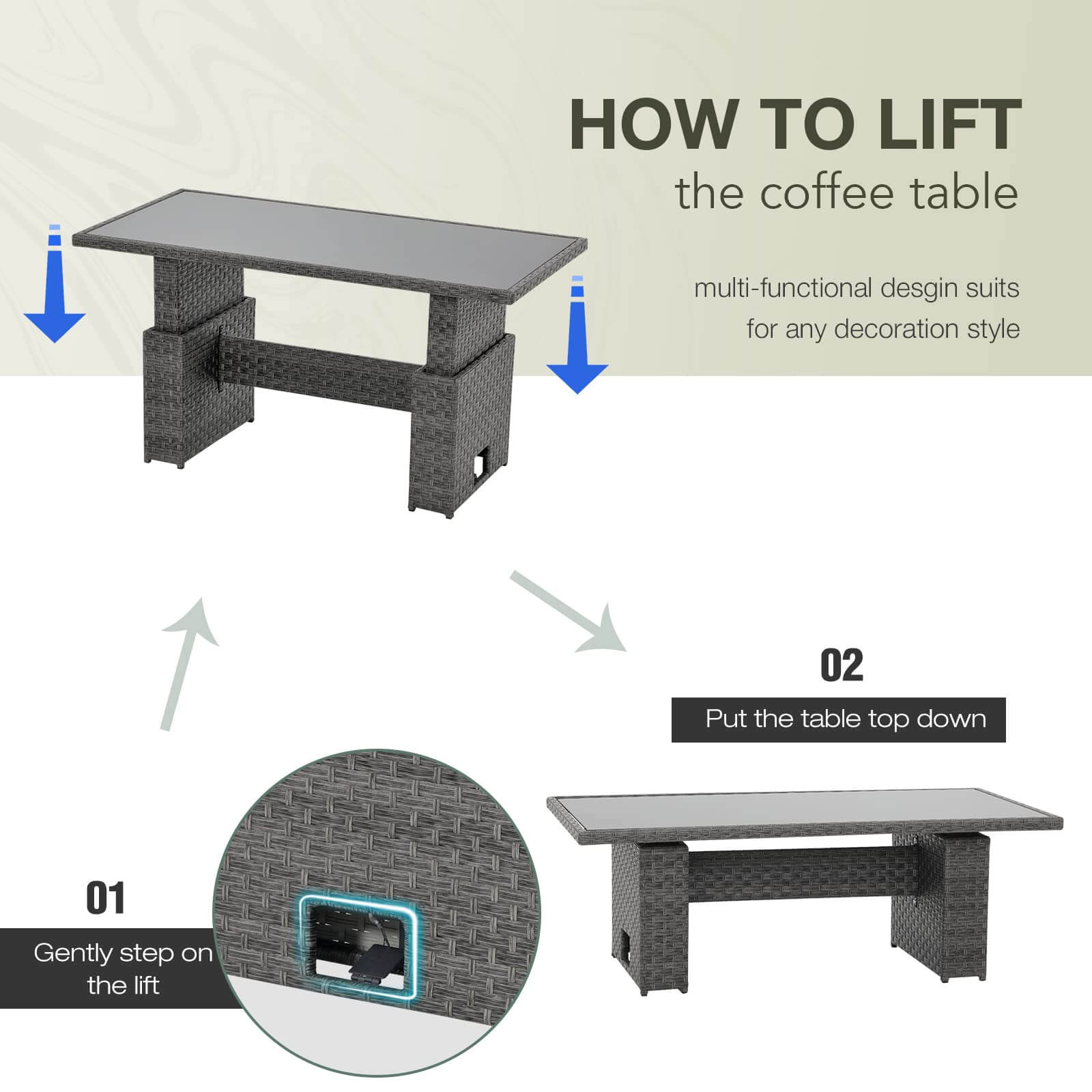 HOW TO LIFT
the coffee table

multi-functional desgin suits for any decoration style

02
Put the table top down

01
Gently step on the lift