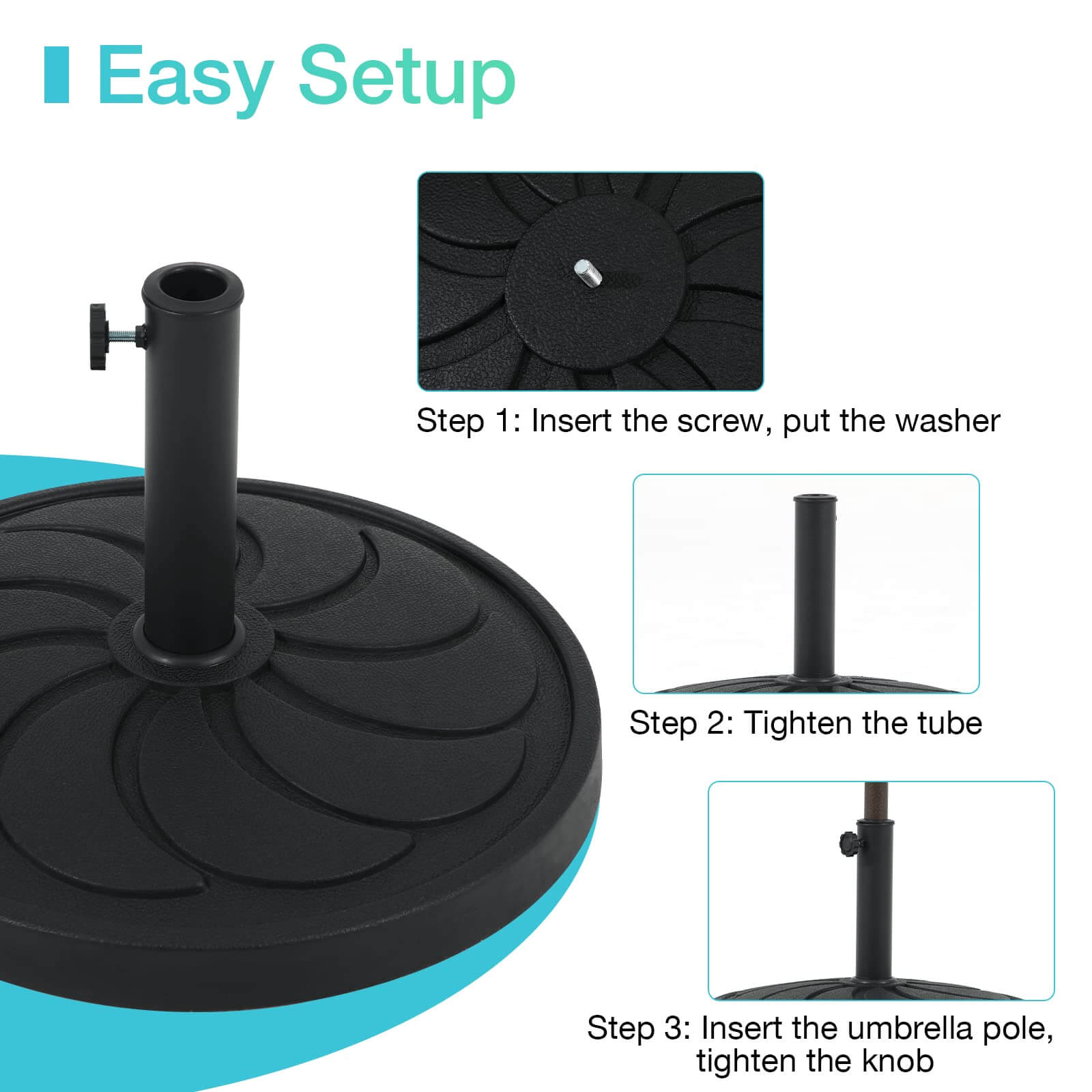 Easy Setup

Step 1: Insert the screw, put the washer

Step 2: Tighten the tube

Step 3: Insert the umbrella pole, tighten the knob