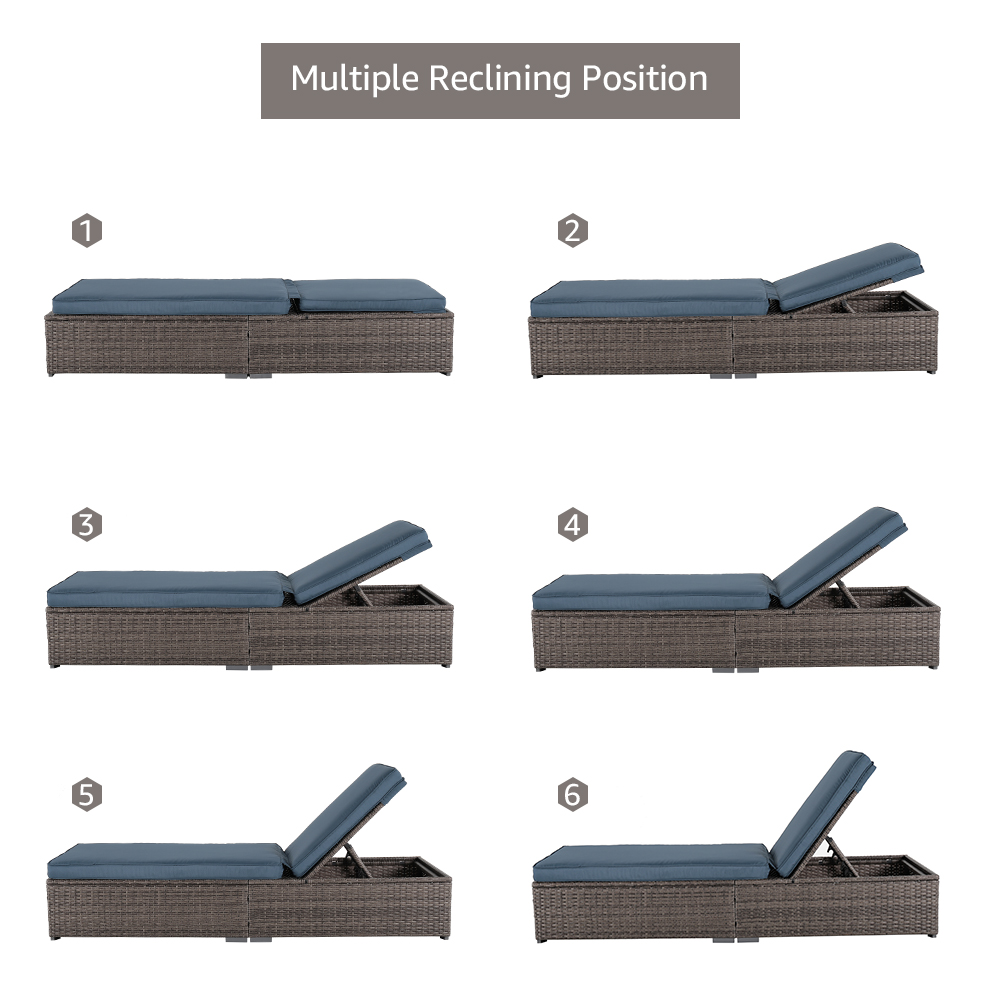 Multiple Reclining Position

1

2

3

4

5

6