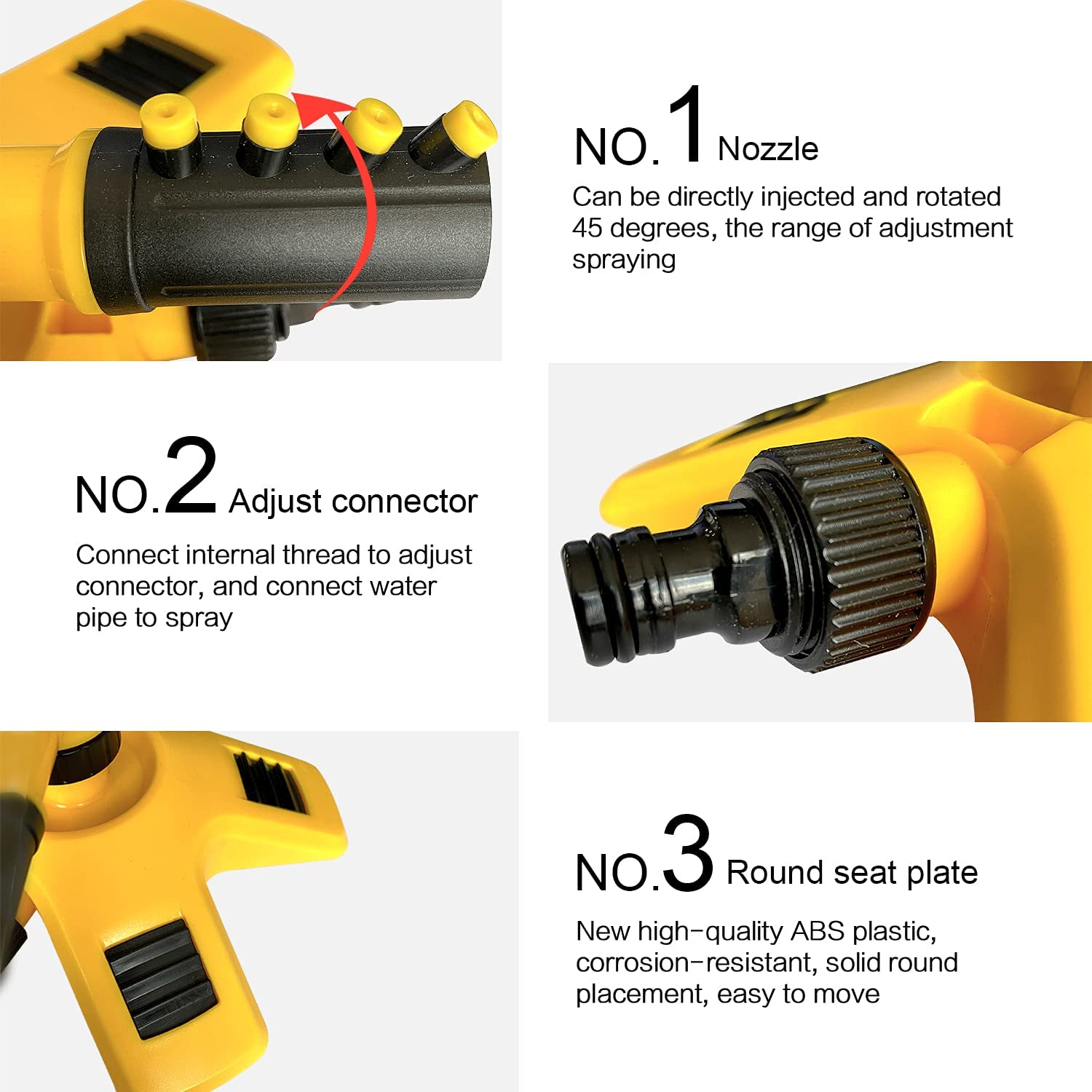 NO.1 Nozzle

Can be directly injected and rotated 45 degrees, the range of adjustment spraying

NO.2 Adjust connector

Connect internal thread to adjust connector, and connect water pipe to spray

NO.3 Round seat plate

New high-quality ABS plastic, corrosion-resistant, solid round placement, easy to move