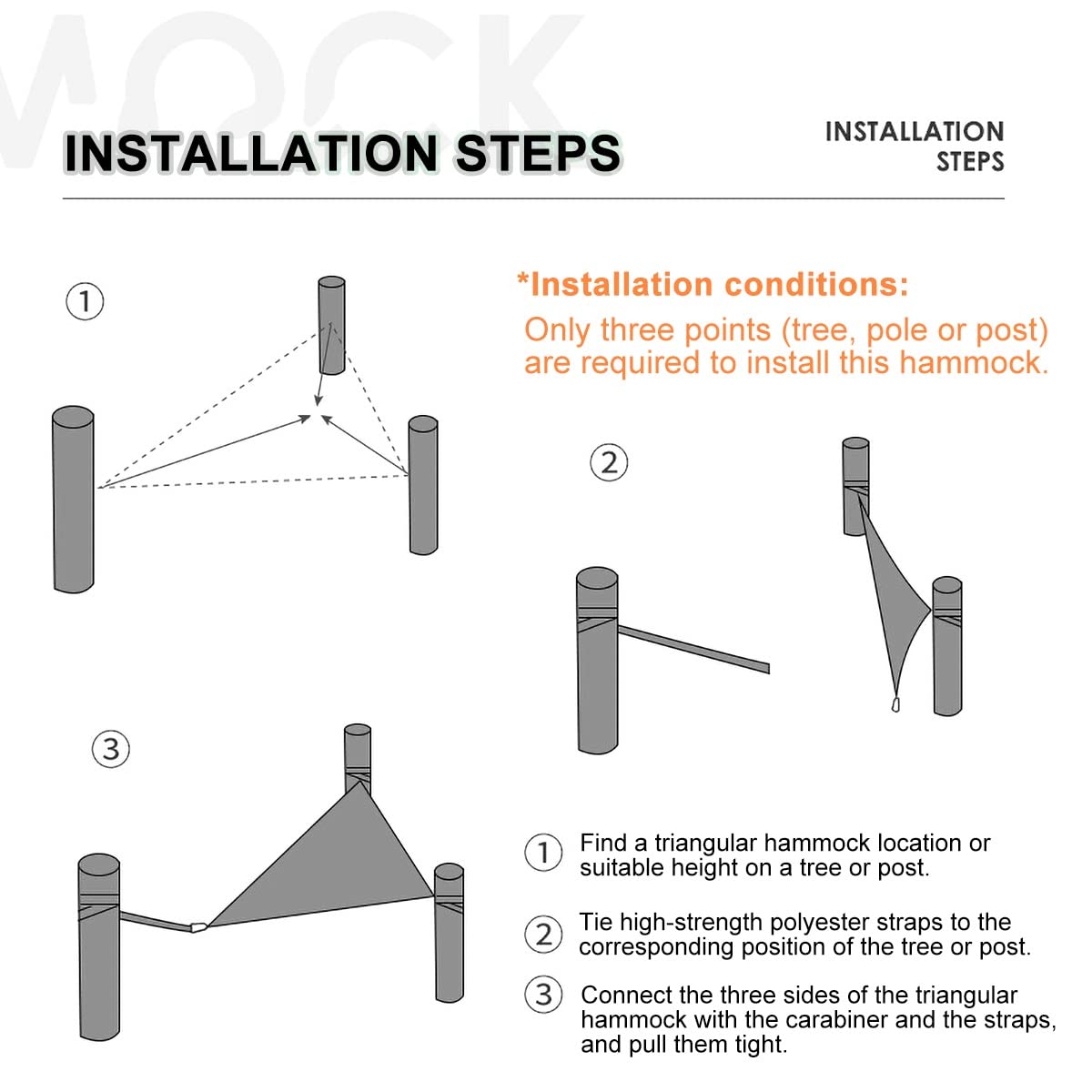 MOCK

INSTALLATION STEPS

INSTALLATION STEPS

①

*Installation conditions:
Only three points (tree, pole or post) are required to install this hammock.

②

③

① Find a triangular hammock location or suitable height on a tree or post.

② Tie high-strength polyester straps to the corresponding position of the tree or post.

③ Connect the three sides of the triangular hammock with the carabiner and the straps, and pull them tight.