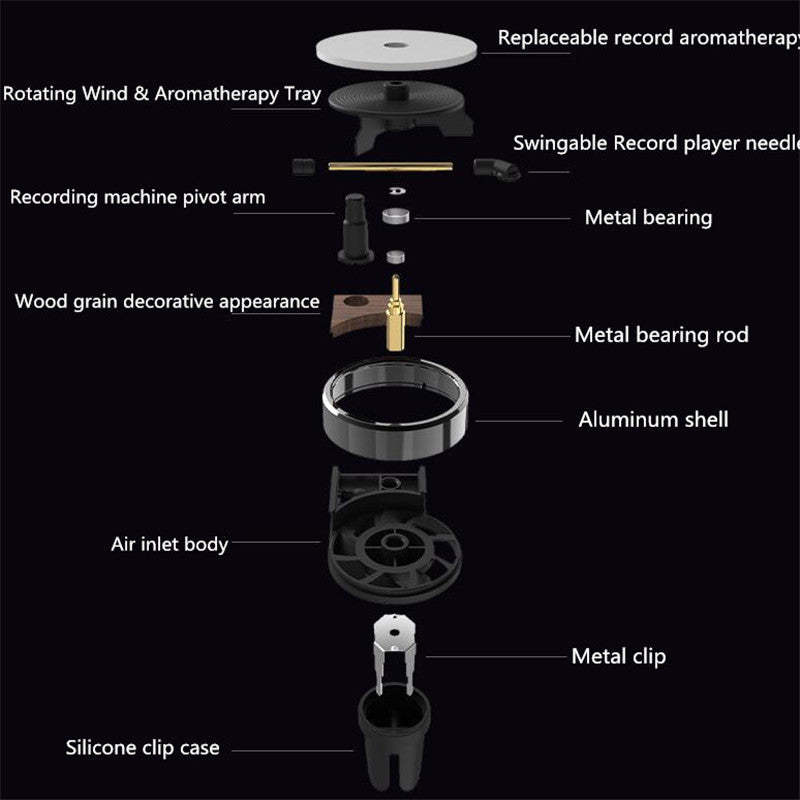 Replaceable record aromatherapy

Rotating Wind & Aromatherapy Tray

Swingable Record player needle

Recording machine pivot arm

Metal bearing

Wood grain decorative appearance

Metal bearing rod

Aluminum shell

Air inlet body

Metal clip

Silicone clip case