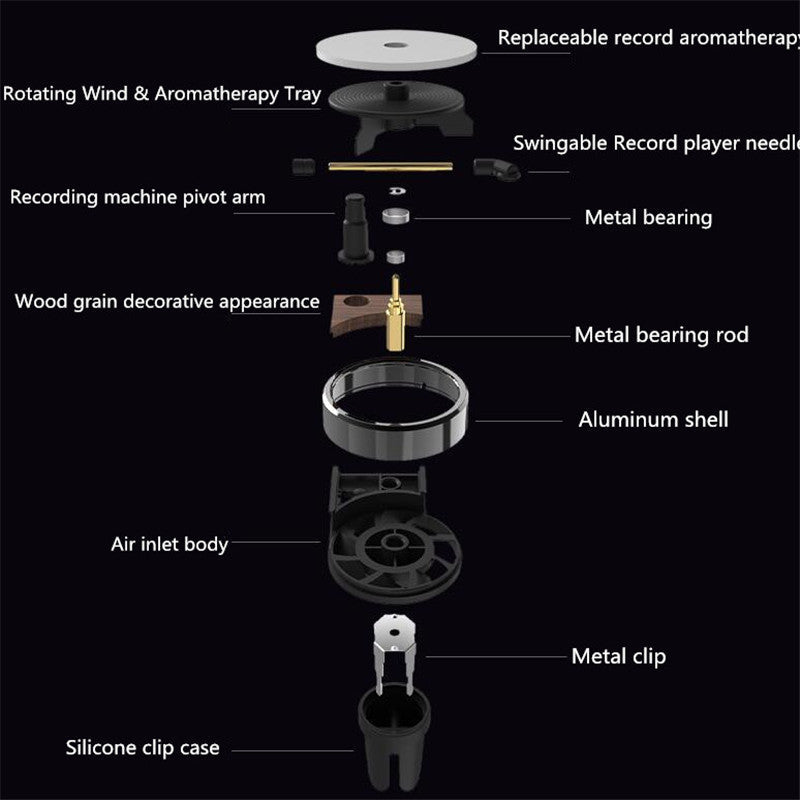 Replaceable record aromatherapy

Rotating Wind & Aromatherapy Tray

Swingable Record player needle

Recording machine pivot arm

Metal bearing

Wood grain decorative appearance

Metal bearing rod

Aluminum shell

Air inlet body

Metal clip

Silicone clip case