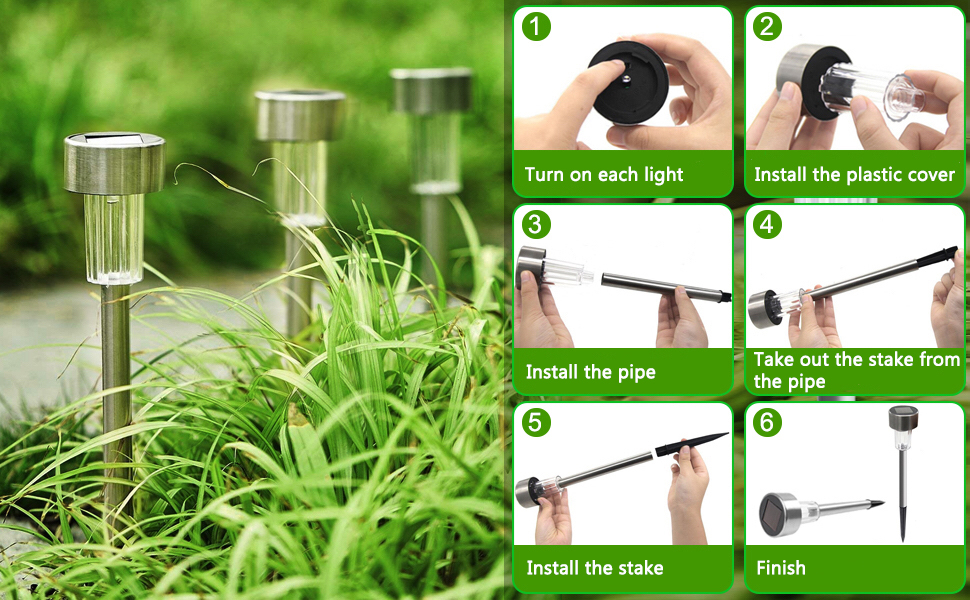 1
Turn on each light

2
Install the plastic cover

3
Install the pipe

4
Take out the stake from the pipe

5
Install the stake

6
Finish