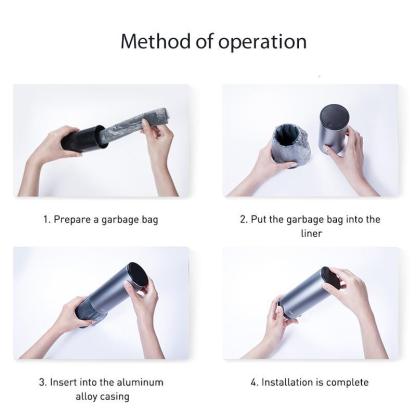 Method of operation

1. Prepare a garbage bag

2. Put the garbage bag into the liner

3. Insert into the aluminum alloy casing

4. Installation is complete