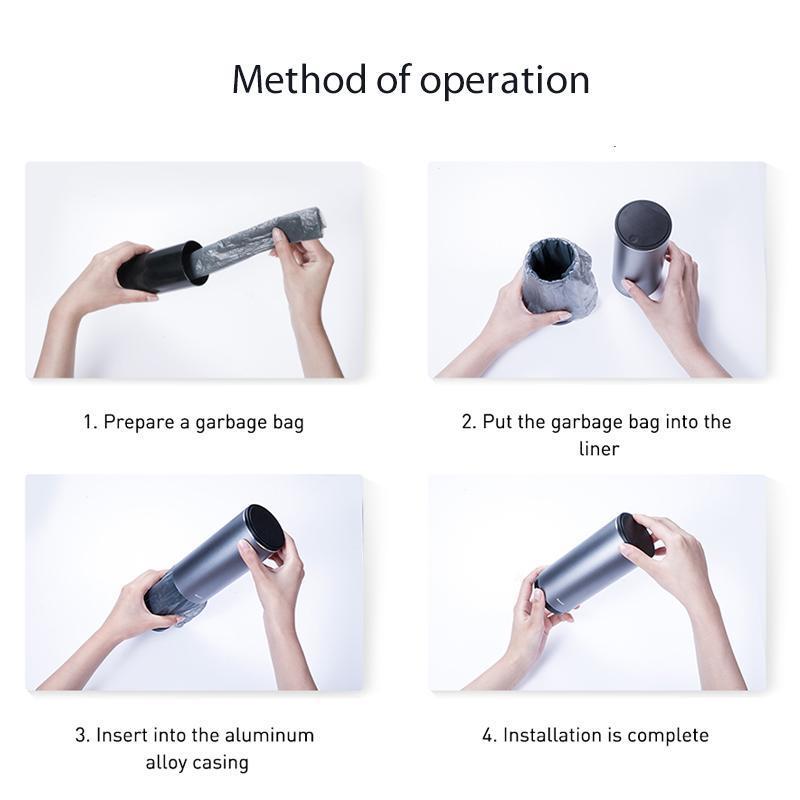 Method of operation

1. Prepare a garbage bag

2. Put the garbage bag into the liner

3. Insert into the aluminum alloy casing

4. Installation is complete