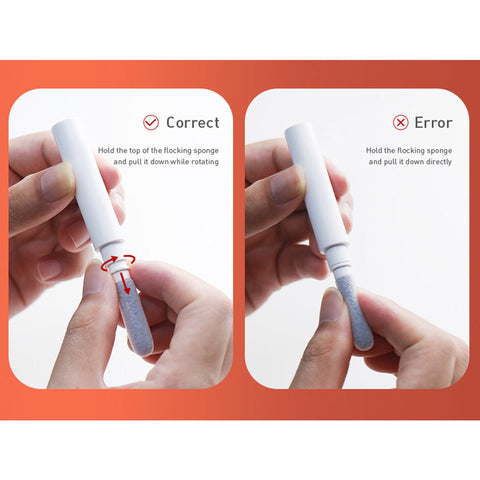 Correct

Hold the top of the flocking sponge and pull it down while rotating

Error

Hold the flocking sponge and pull it down directly