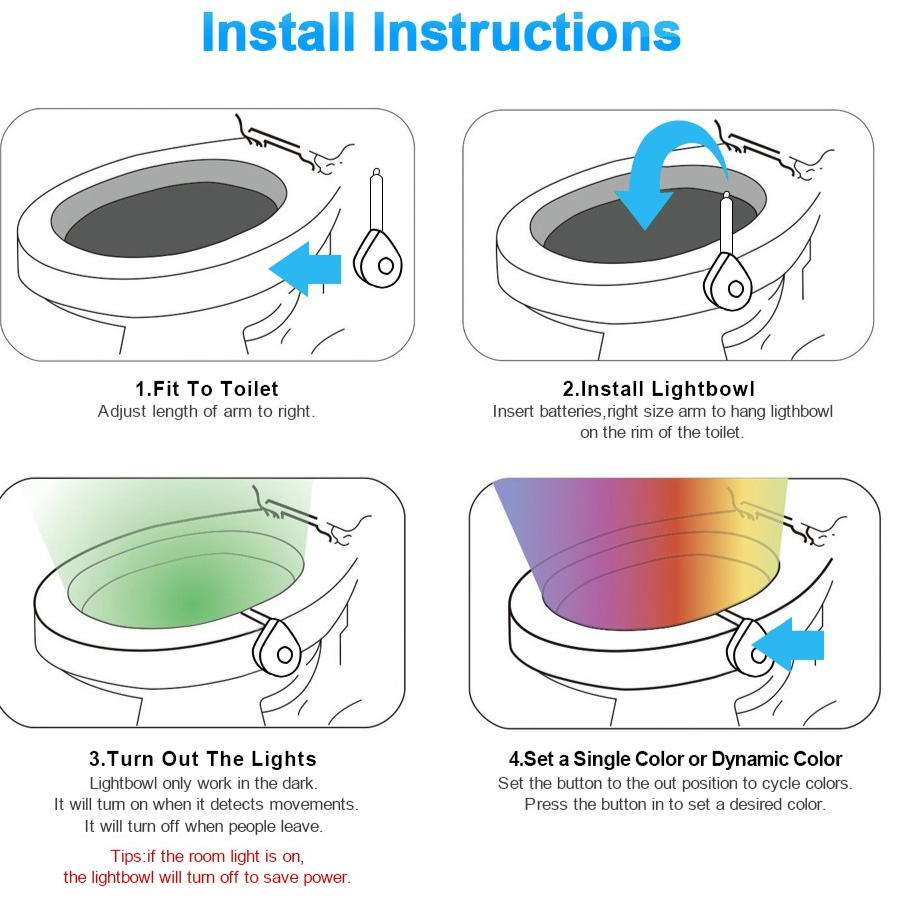 Install Instructions

1.Fit To Toilet
Adjust length of arm to right.

2.Install Lightbowl
Insert batteries,right size arm to hang ligthbowl on the rim of the toilet.

3.Turn Out The Lights
Lightbowl only work in the dark.
It will turn on when it detects movements.
It will turn off when people leave.

Tips:if the room light is on,
the lightbowl will turn off to save power.

4.Set a Single Color or Dynamic Color
Set the button to the out position to cycle colors.
Press the button in to set a desired color.