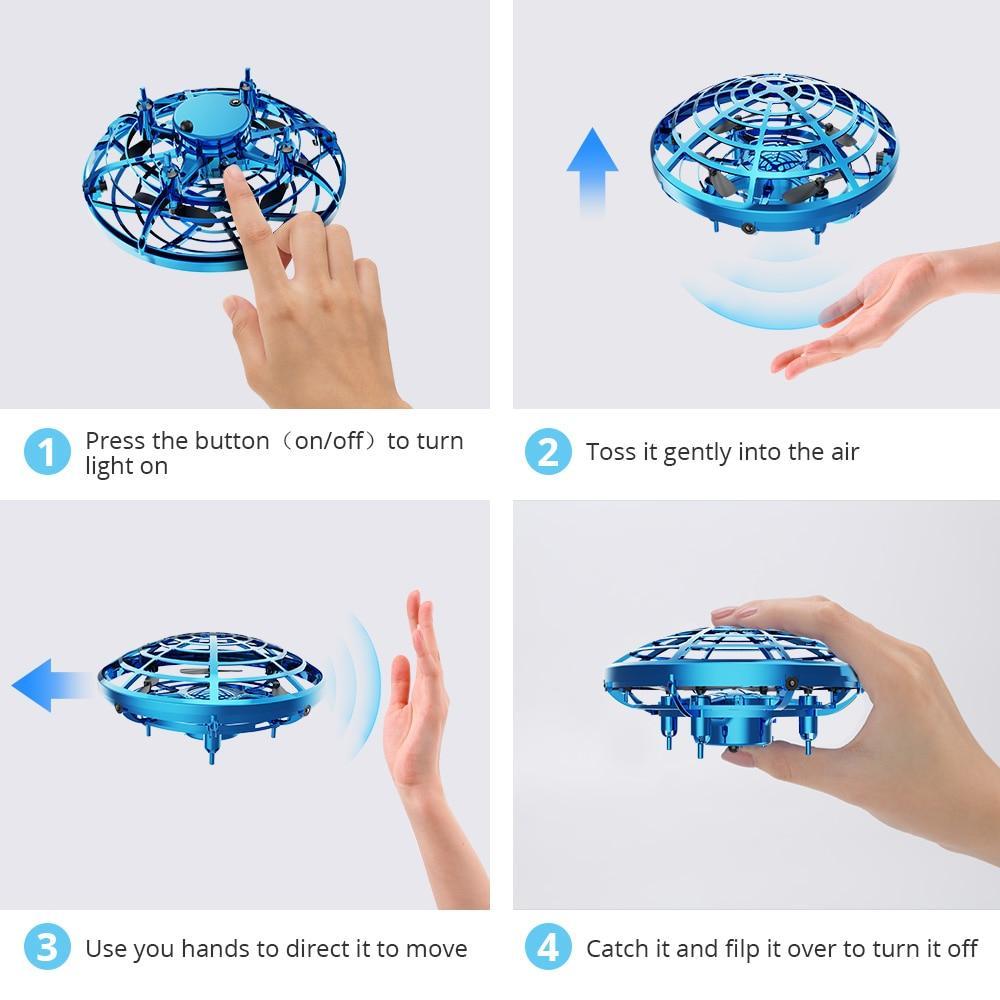 1 Press the button（on/off）to turn light on

2 Toss it gently into the air

3 Use you hands to direct it to move

4 Catch it and filp it over to turn it off