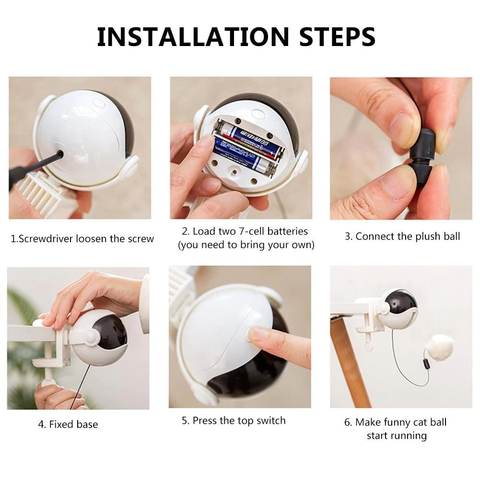 INSTALLATION STEPS

1.Screwdriver loosen the screw

2. Load two 7-cell batteries (you need to bring your own)

3. Connect the plush ball

4. Fixed base

5. Press the top switch

6. Make funny cat ball start running