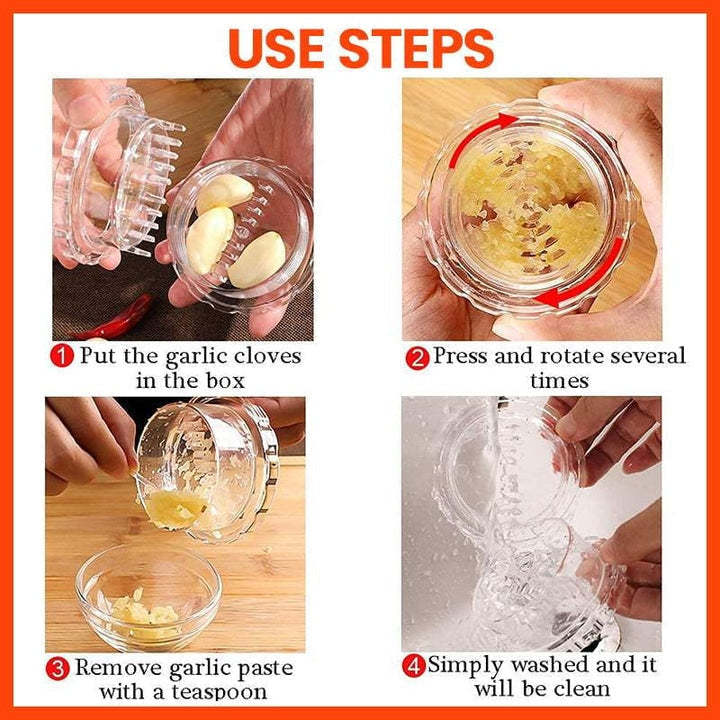 USE STEPS

1 Put the garlic cloves in the box

2 Press and rotate several times

3 Remove garlic paste with a teaspoon

4 Simply washed and it will be clean