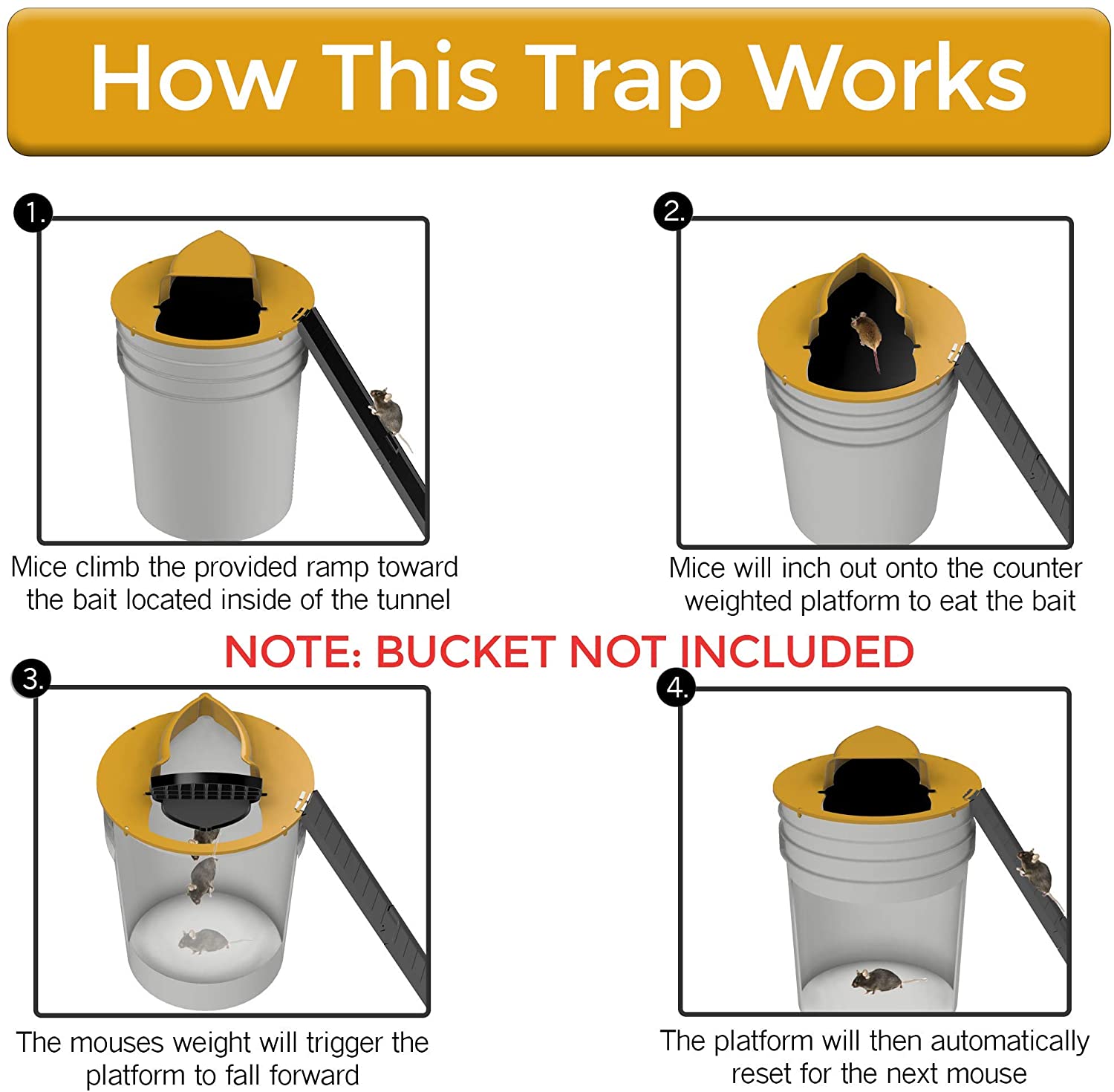 How This Trap Works

1.

Mice climb the provided ramp toward the bait located inside of the tunnel

2.

Mice will inch out onto the counter weighted platform to eat the bait

NOTE: BUCKET NOT INCLUDED

3.

The mouses weight will trigger the platform to fall forward

4.

The platform will then automatically reset for the next mouse