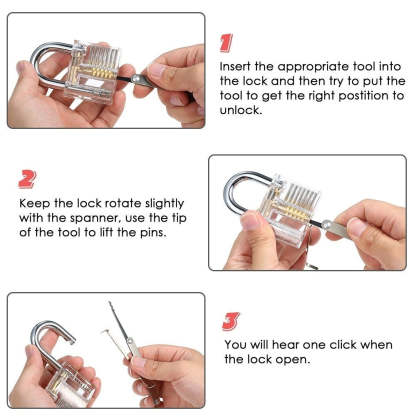 1

Insert the appropriate tool into the lock and then try to put the tool to get the right postition to unlock.

2

Keep the lock rotate slightly with the spanner, use the tip of the tool to lift the pins.

3

You will hear one click when the lock open.