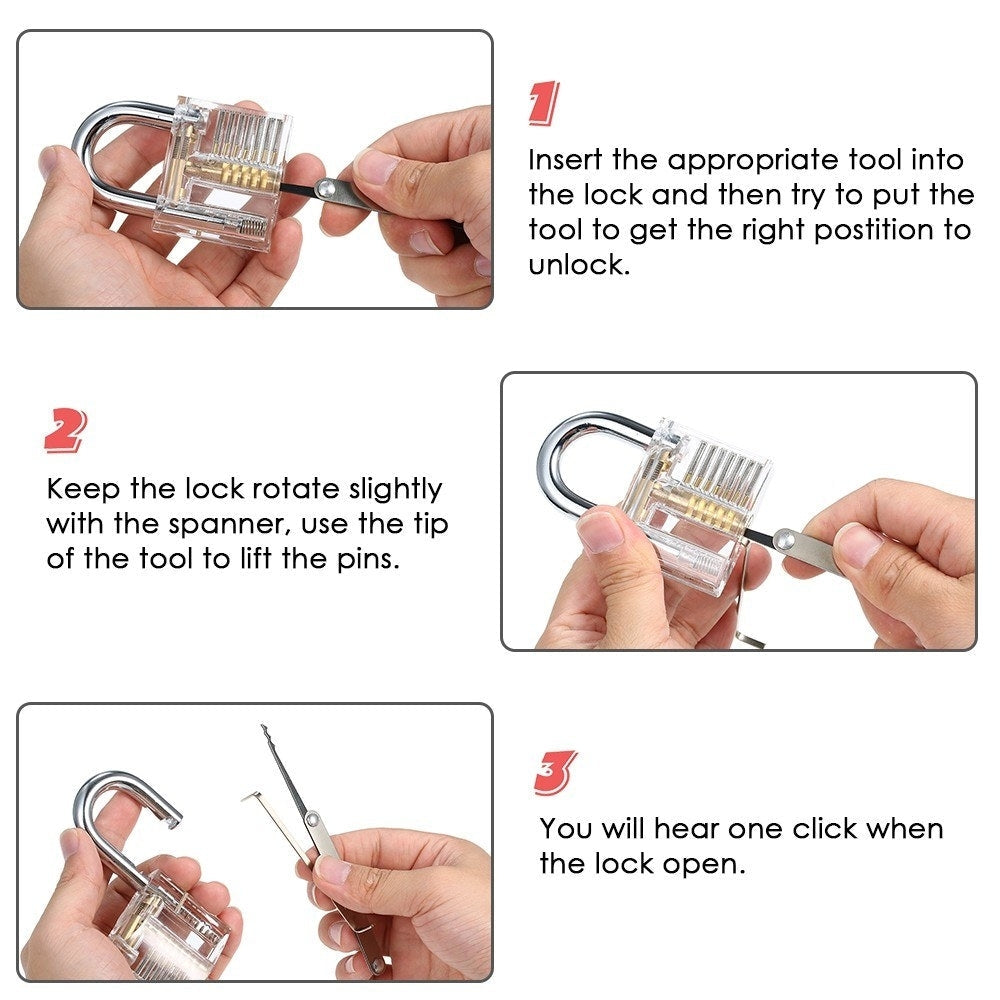 1

Insert the appropriate tool into the lock and then try to put the tool to get the right postition to unlock.

2

Keep the lock rotate slightly with the spanner, use the tip of the tool to lift the pins.

3

You will hear one click when the lock open.