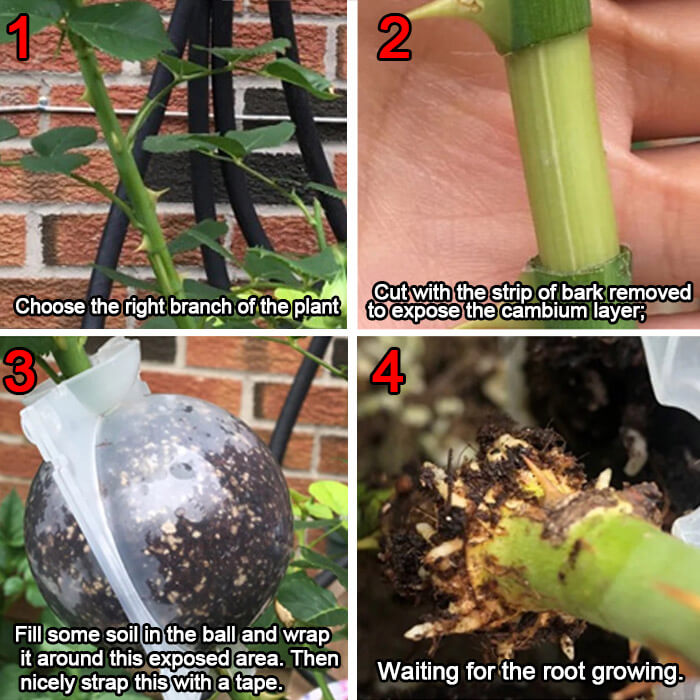 1

Choose the right branch of the plant

2

Cut with the strip of bark removed to expose the cambium layer;

3

Fill some soil in the ball and wrap it around this exposed area. Then nicely strap this with a tape.

4

Waiting for the root growing.