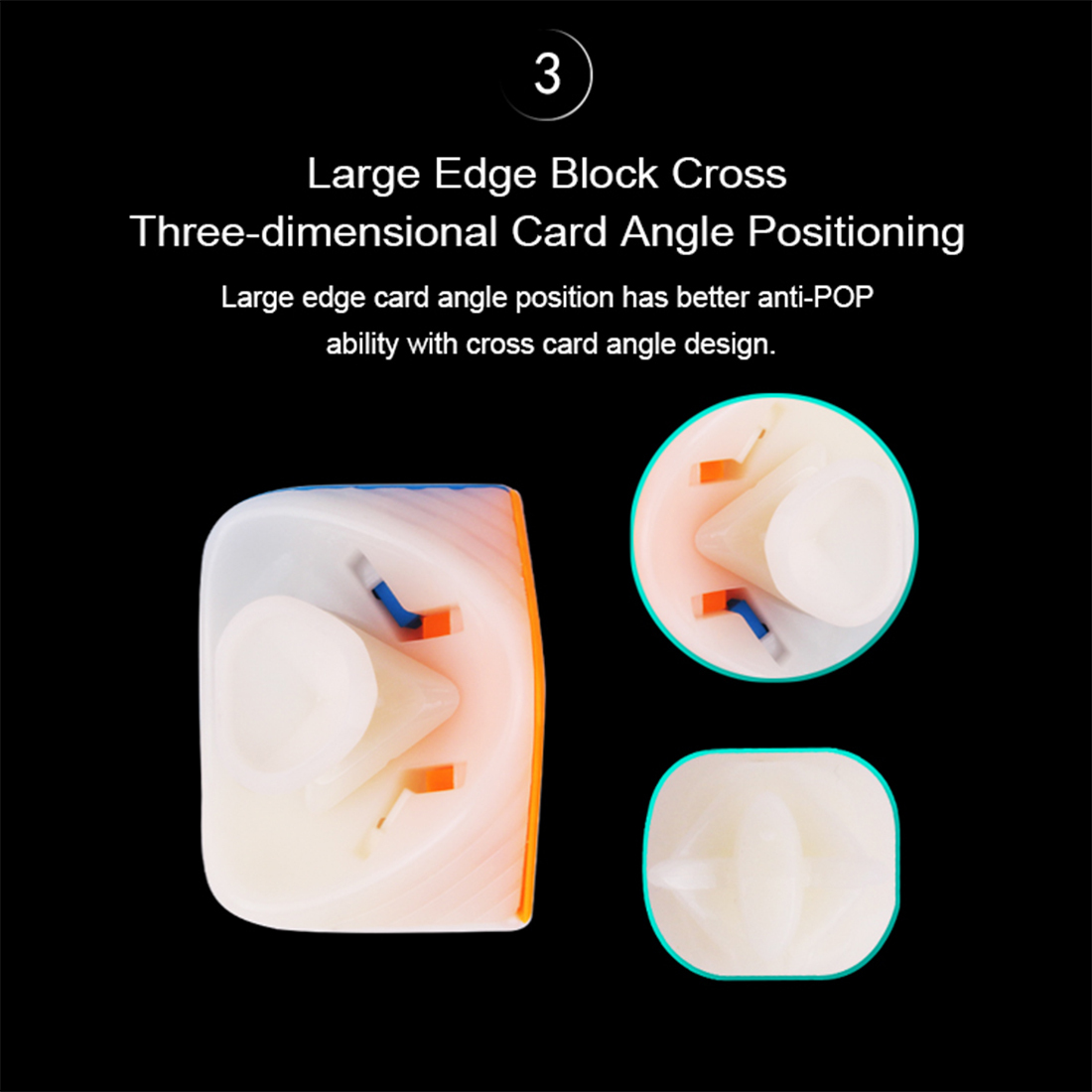 3

Large Edge Block Cross
Three-dimensional Card Angle Positioning

Large edge card angle position has better anti-POP ability with cross card angle design.