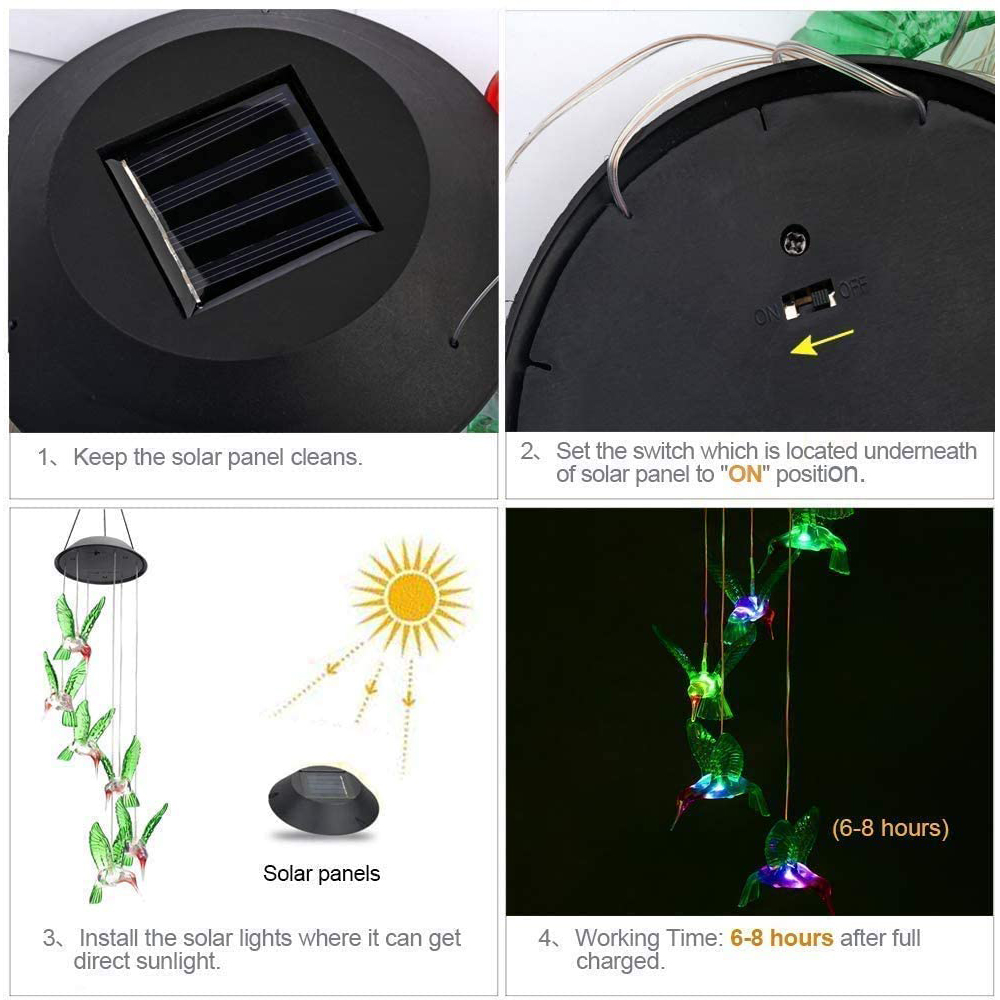 ON OFF

1、Keep the solar panel cleans.

2、Set the switch which is located underneath of solar panel to "ON" position.

Solar panels

3、Install the solar lights where it can get direct sunlight.

(6-8 hours)

4、Working Time: 6-8 hours after full charged.