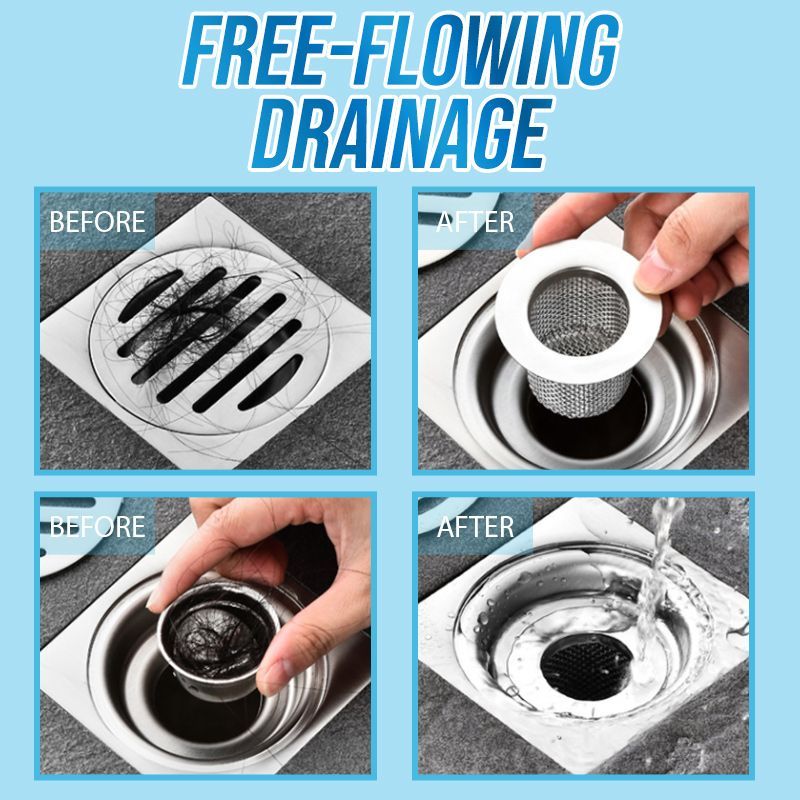 FREE-FLOWING DRAINAGE

BEFORE

AFTER

BEFORE

AFTER