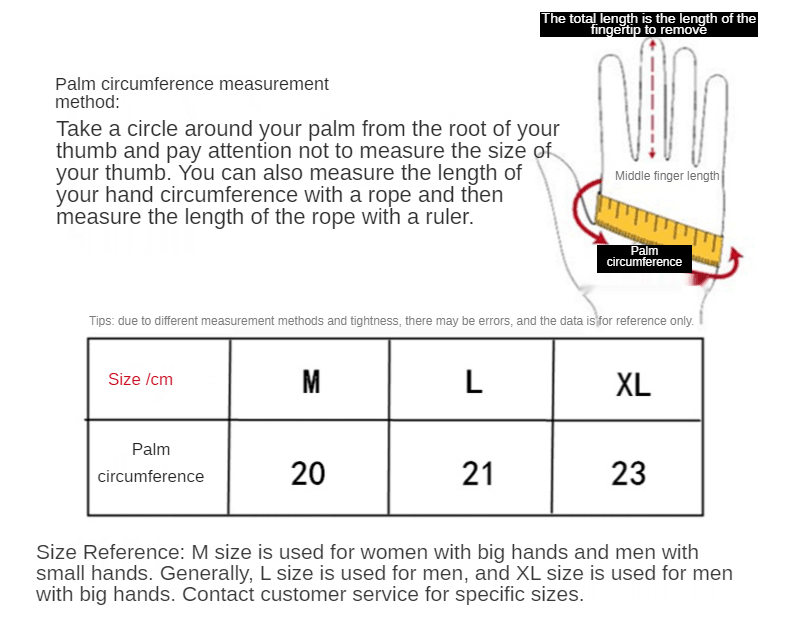 The total length is the length of the fingertip to remove

Palm circumference measurement method:

Take a circle around your palm from the root of your thumb and pay attention not to measure the size of your thumb. You can also measure the length of your hand circumference with a rope and then measure the length of the rope with a ruler.

Middle finger length

Palm circumference

Tips: due to different measurement methods and tightness, there may be errors, and the data is for reference only.

| Size /cm | M | L | XL |
|---|---|---|---|
| Palm circumference | 20 | 21 | 23 |

Size Reference: M size is used for women with big hands and men with small hands. Generally, L size is used for men, and XL size is used for men with big hands. Contact customer service for specific sizes.