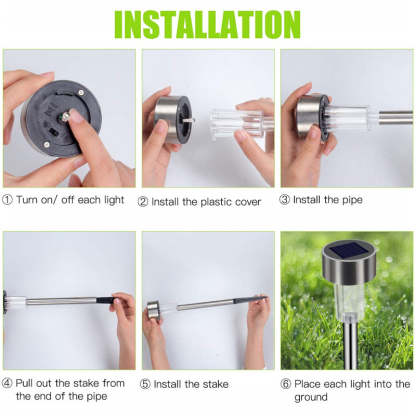 INSTALLATION

① Turn on/ off each light

② Install the plastic cover

③ Install the pipe

④ Pull out the stake from the end of the pipe

⑤ Install the stake

⑥ Place each light into the ground