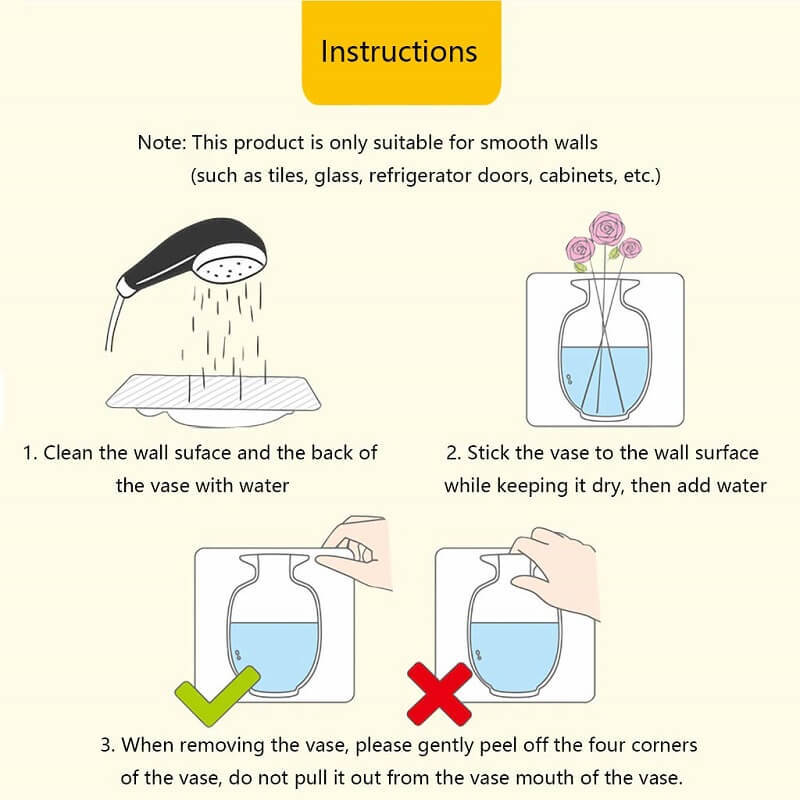 Instructions

Note: This product is only suitable for smooth walls (such as tiles, glass, refrigerator doors, cabinets, etc.)

1. Clean the wall suface and the back of the vase with water

2. Stick the vase to the wall surface while keeping it dry, then add water

3. When removing the vase, please gently peel off the four corners of the vase, do not pull it out from the vase mouth of the vase.