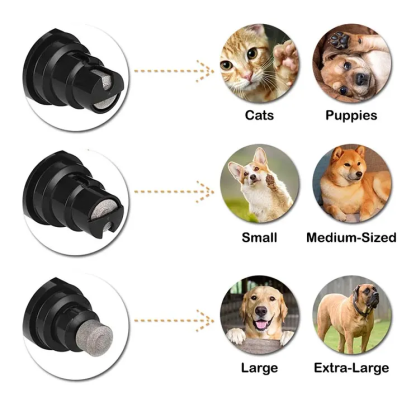 Cats Puppies

Small Medium-Sized

Large Extra-Large