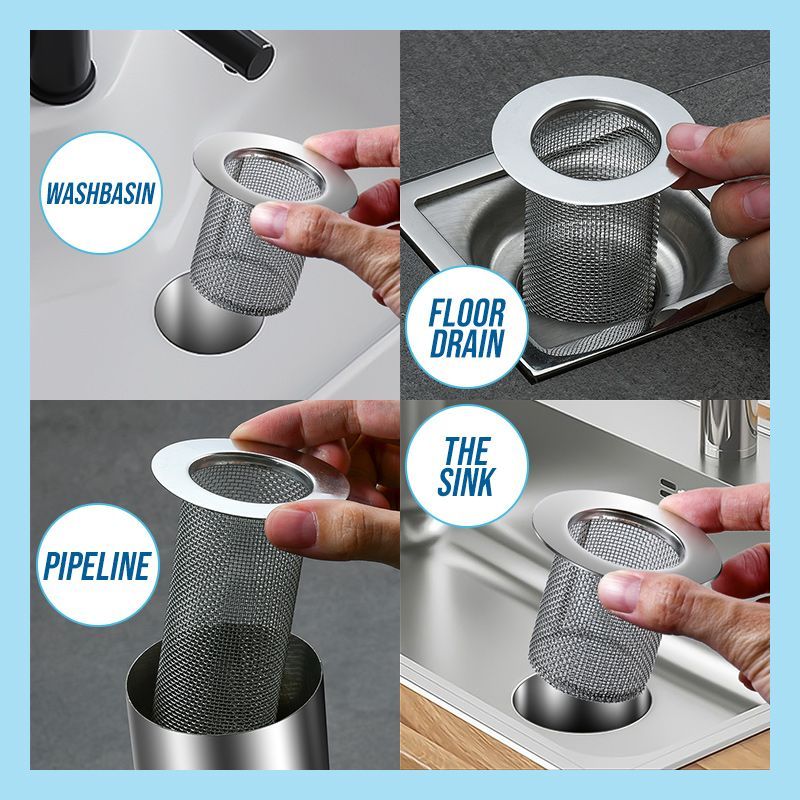 WASHBASIN

FLOOR DRAIN

PIPELINE

THE SINK