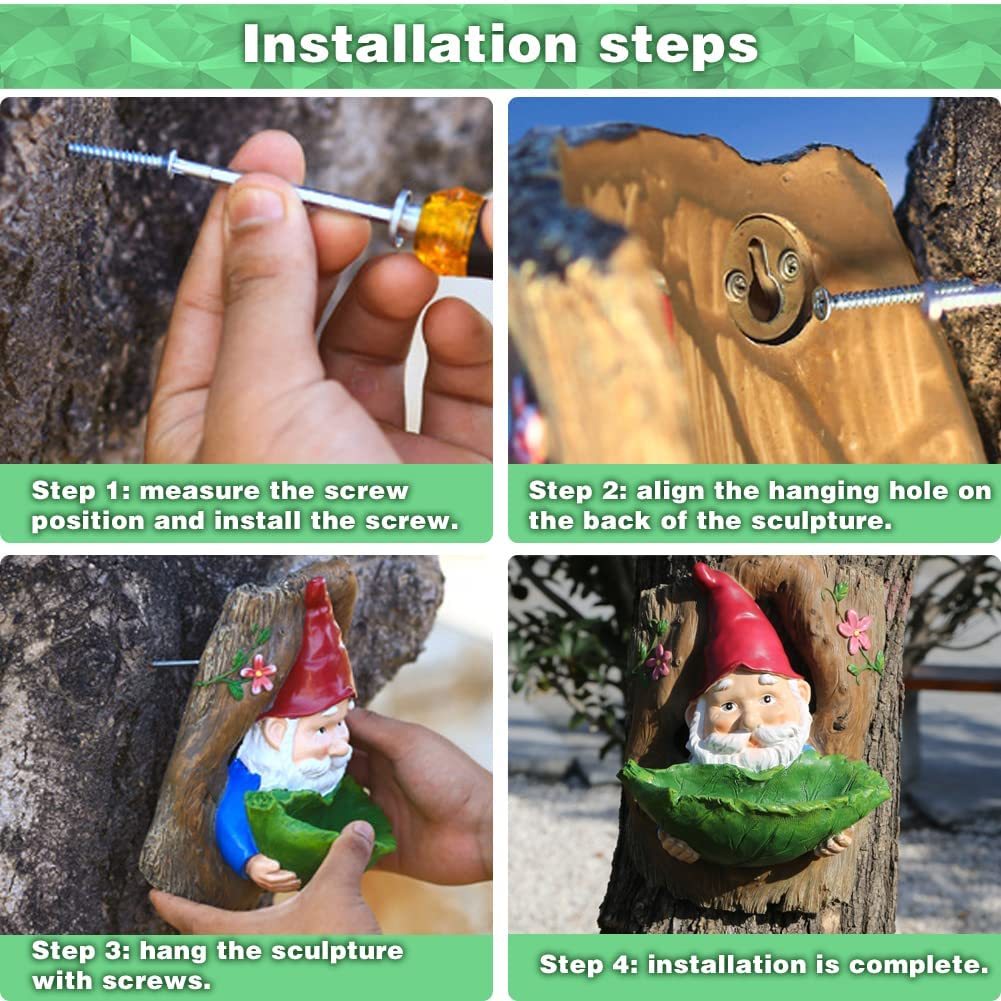 Installation steps

Step 1: measure the screw position and install the screw.

Step 2: align the hanging hole on the back of the sculpture.

Step 3: hang the sculpture with screws.

Step 4: installation is complete.