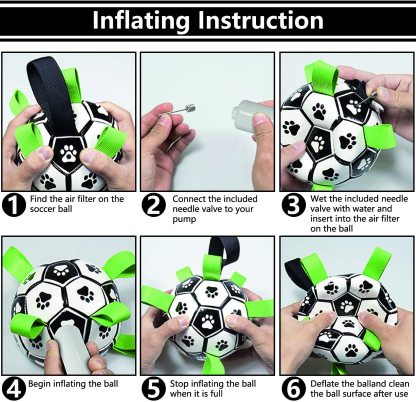 Inflating Instruction

1 Find the air filter on the soccer ball

2 Connect the included needle valve to your pump

3 Wet the included needle valve with water and insert into the air filter on the ball

4 Begin inflating the ball

5 Stop inflating the ball when it is full

6 Deflate the balland clean the ball surface after use