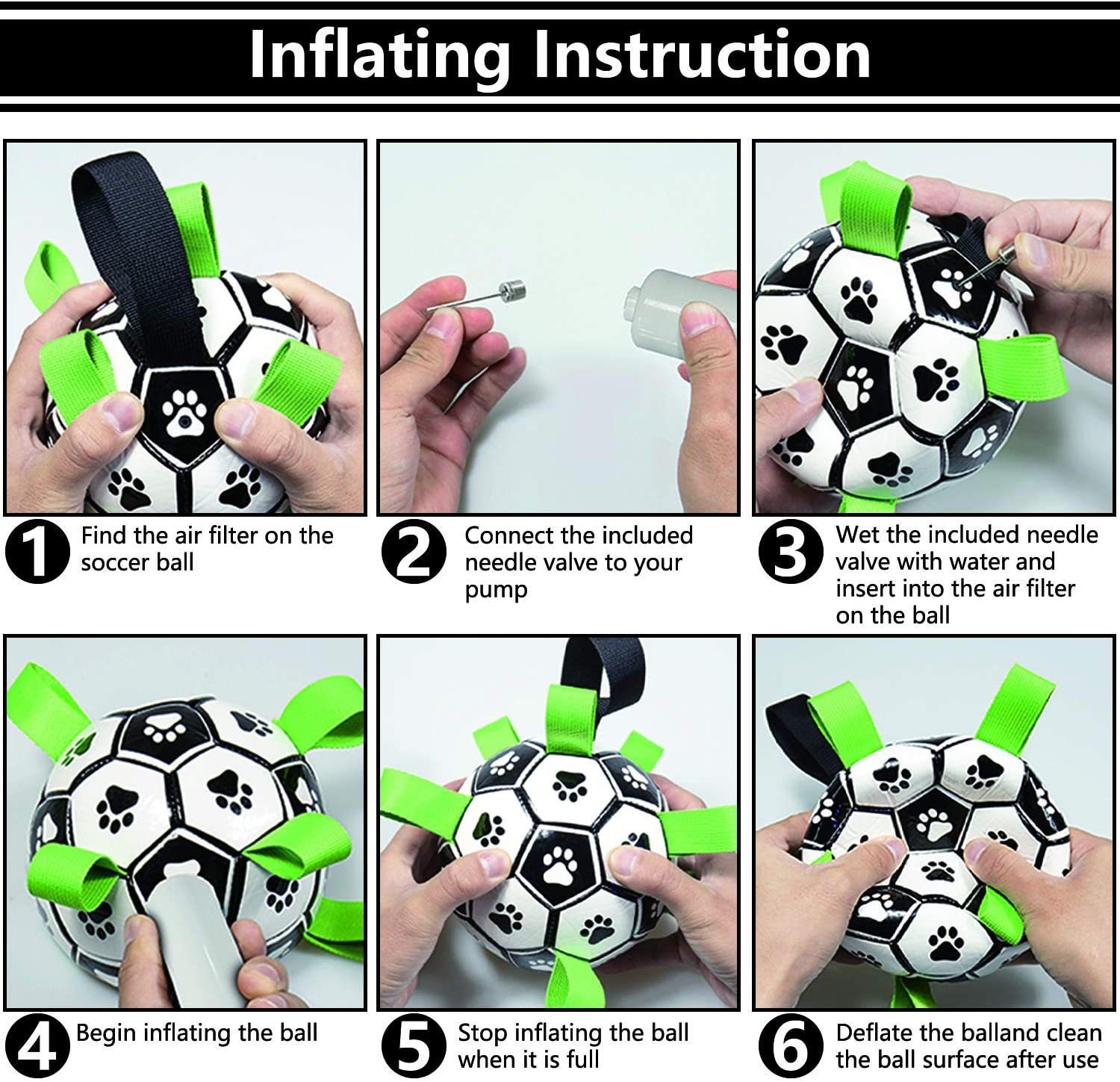 Inflating Instruction

1 Find the air filter on the soccer ball

2 Connect the included needle valve to your pump

3 Wet the included needle valve with water and insert into the air filter on the ball

4 Begin inflating the ball

5 Stop inflating the ball when it is full

6 Deflate the balland clean the ball surface after use