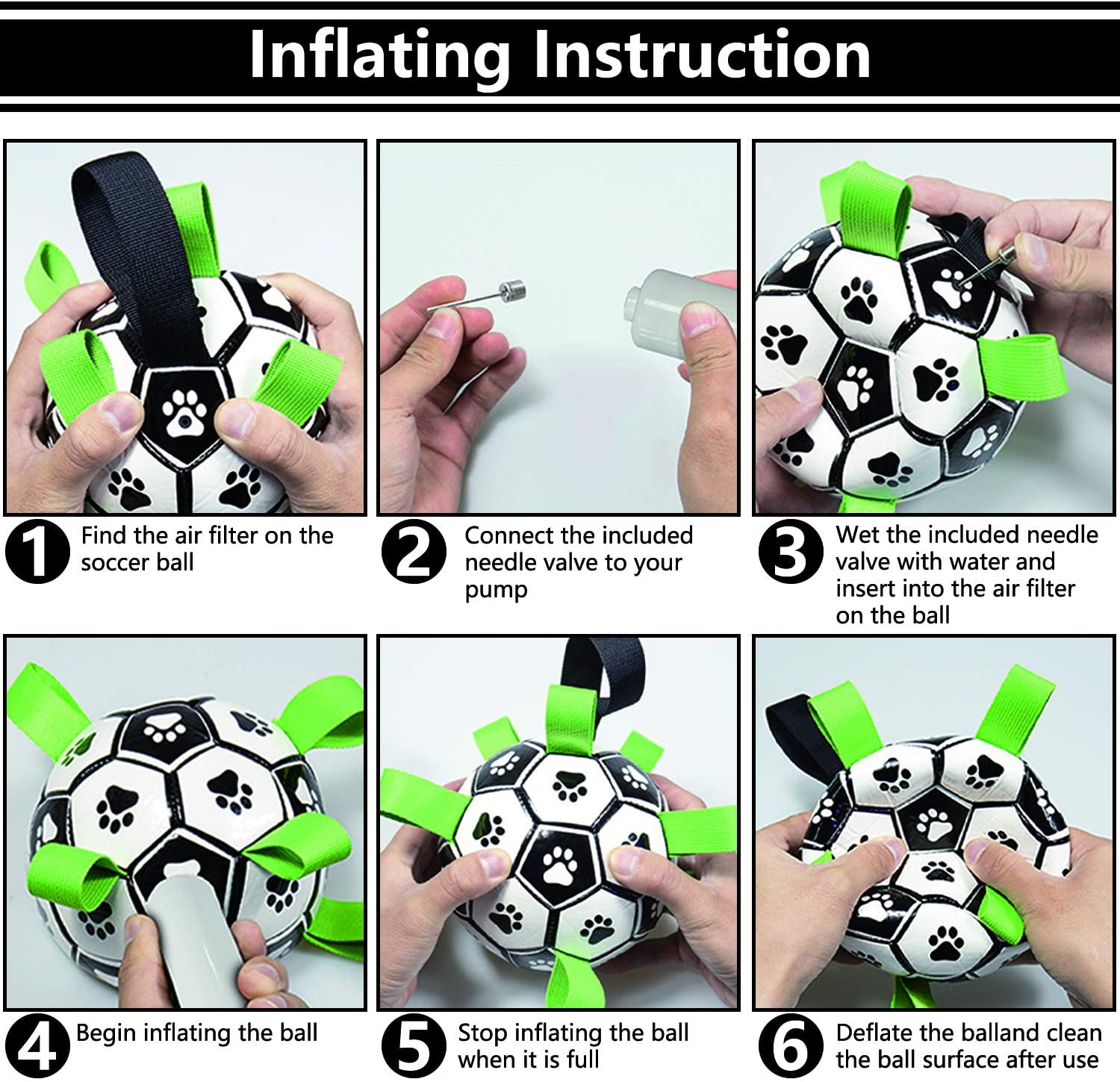 Inflating Instruction

1 Find the air filter on the soccer ball

2 Connect the included needle valve to your pump

3 Wet the included needle valve with water and insert into the air filter on the ball

4 Begin inflating the ball

5 Stop inflating the ball when it is full

6 Deflate the balland clean the ball surface after use