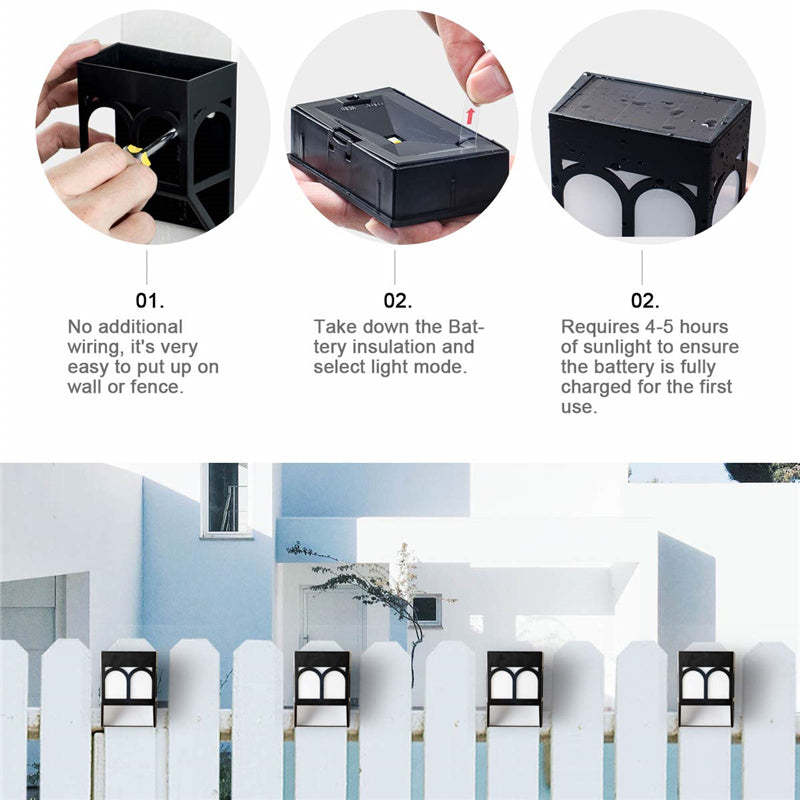 01.
No additional wiring, it's very easy to put up on wall or fence.

02.
Take down the Battery insulation and select light mode.

02.
Requires 4-5 hours of sunlight to ensure the battery is fully charged for the first use.