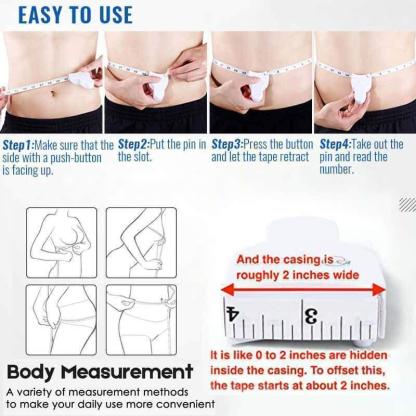 EASY TO USE

Step1:Make sure that the side with a push-button is facing up.

Step2:Put the pin in the slot.

Step3:Press the button and let the tape retract

Step4:Take out the pin and read the number.

And the casing is roughly 2 inches wide

4

3

It is like 0 to 2 inches are hidden inside the casing. To offset this, the tape starts at about 2 inches.

Body Measurement

A variety of measurement methods to make your daily use more convenient