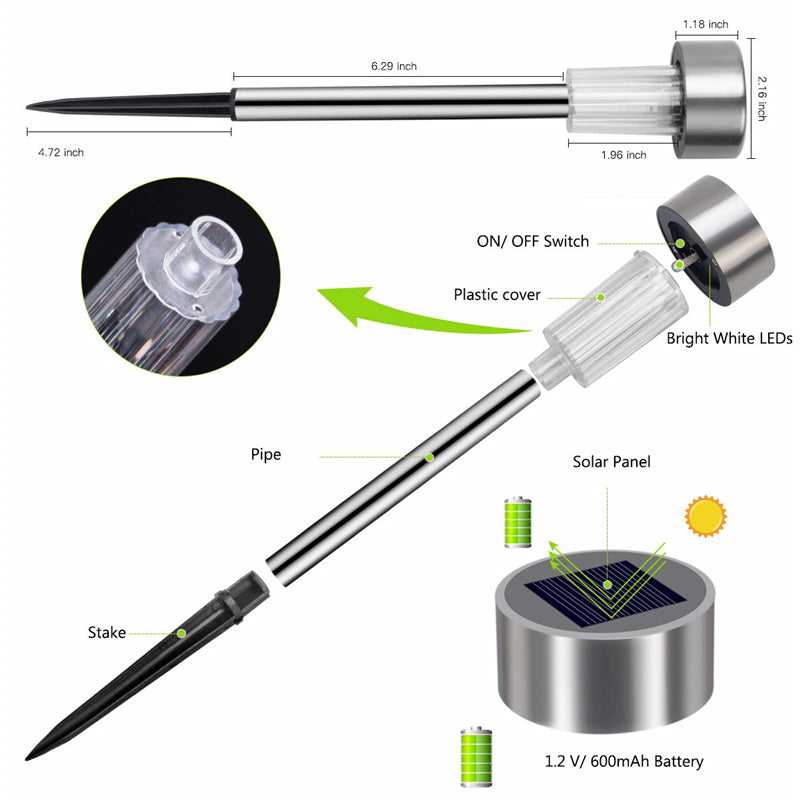 1.18 inch
6.29 inch
2.16 inch
4.72 inch
1.96 inch
ON/ OFF Switch
Plastic cover
Bright White LEDs
Pipe
Solar Panel
Stake
1.2 V/ 600mAh Battery