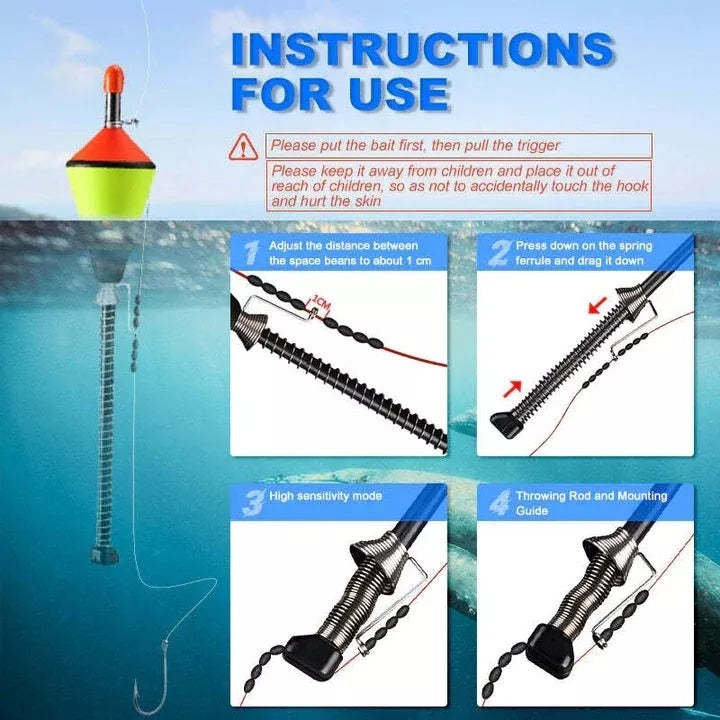 INSTRUCTIONS FOR USE

Please put the bait first, then pull the trigger

Please keep it away from children and place it out of reach of children, so as not to accidentally touch the hook and hurt the skin

1 Adjust the distance between the space beans to about 1 cm

1CM

2 Press down on the spring ferrule and drag it down

3 High sensitivity mode

4 Throwing Rod and Mounting Guide