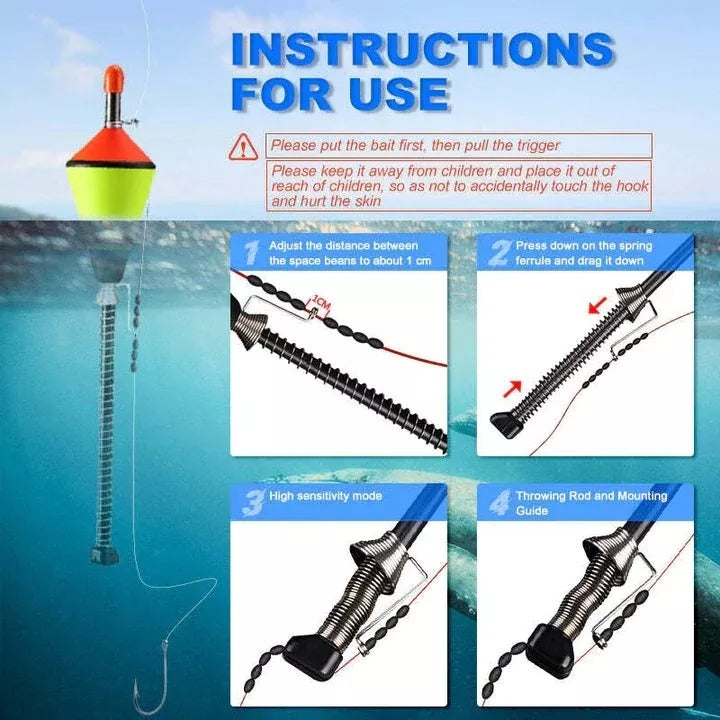 INSTRUCTIONS FOR USE

Please put the bait first, then pull the trigger

Please keep it away from children and place it out of reach of children, so as not to accidentally touch the hook and hurt the skin

1 Adjust the distance between the space beans to about 1 cm

1CM

2 Press down on the spring ferrule and drag it down

3 High sensitivity mode

4 Throwing Rod and Mounting Guide