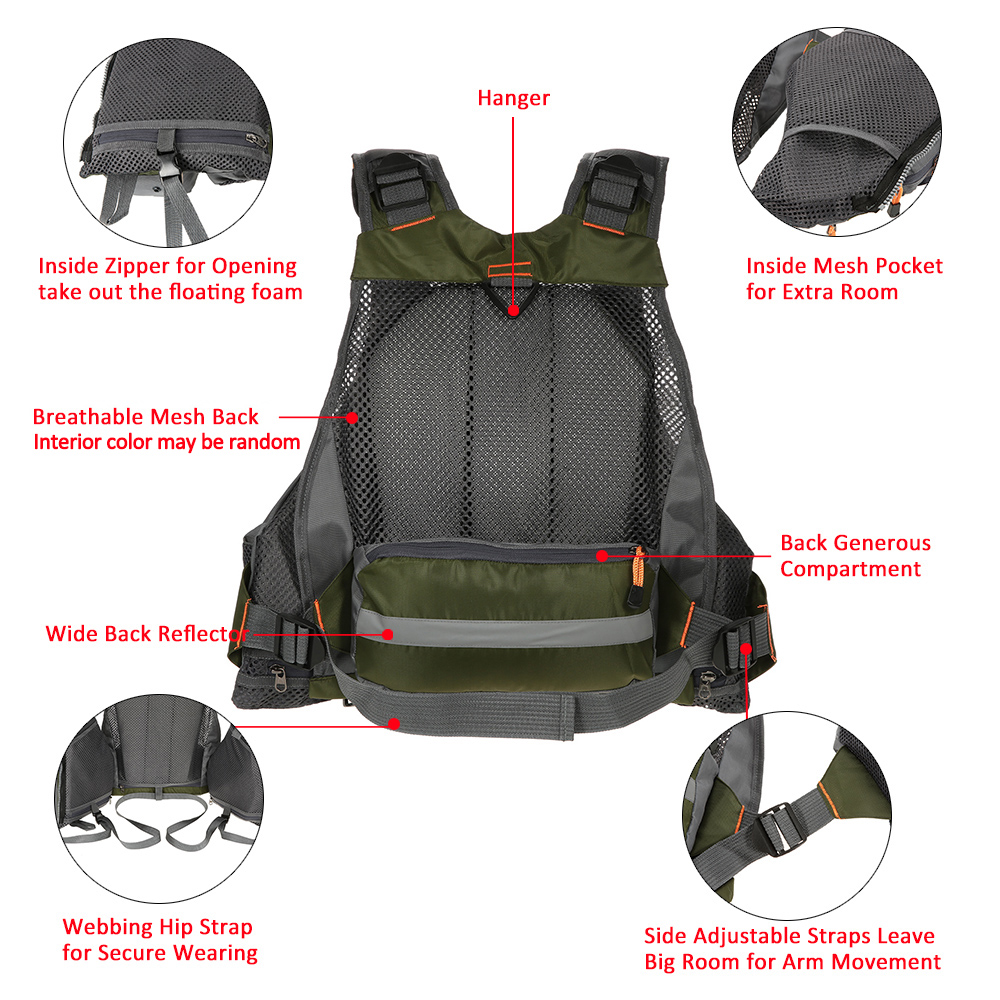 Hanger

Inside Zipper for Opening take out the floating foam

Inside Mesh Pocket for Extra Room

Breathable Mesh Back
Interior color may be random

Back Generous Compartment

Wide Back Reflector

Webbing Hip Strap for Secure Wearing

Side Adjustable Straps Leave Big Room for Arm Movement