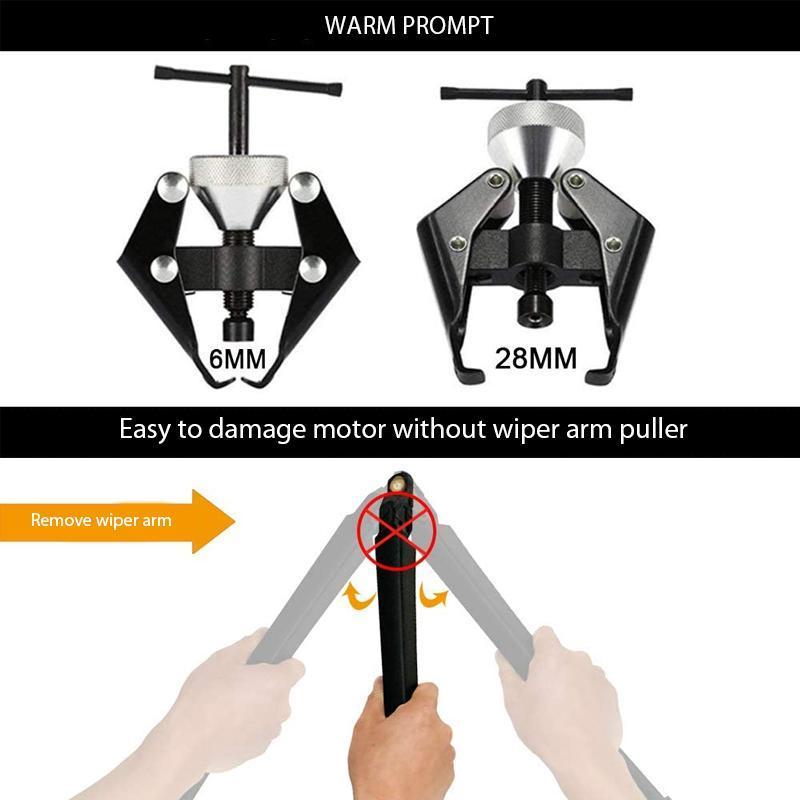 WARM PROMPT

6MM

28MM

Easy to damage motor without wiper arm puller

Remove wiper arm