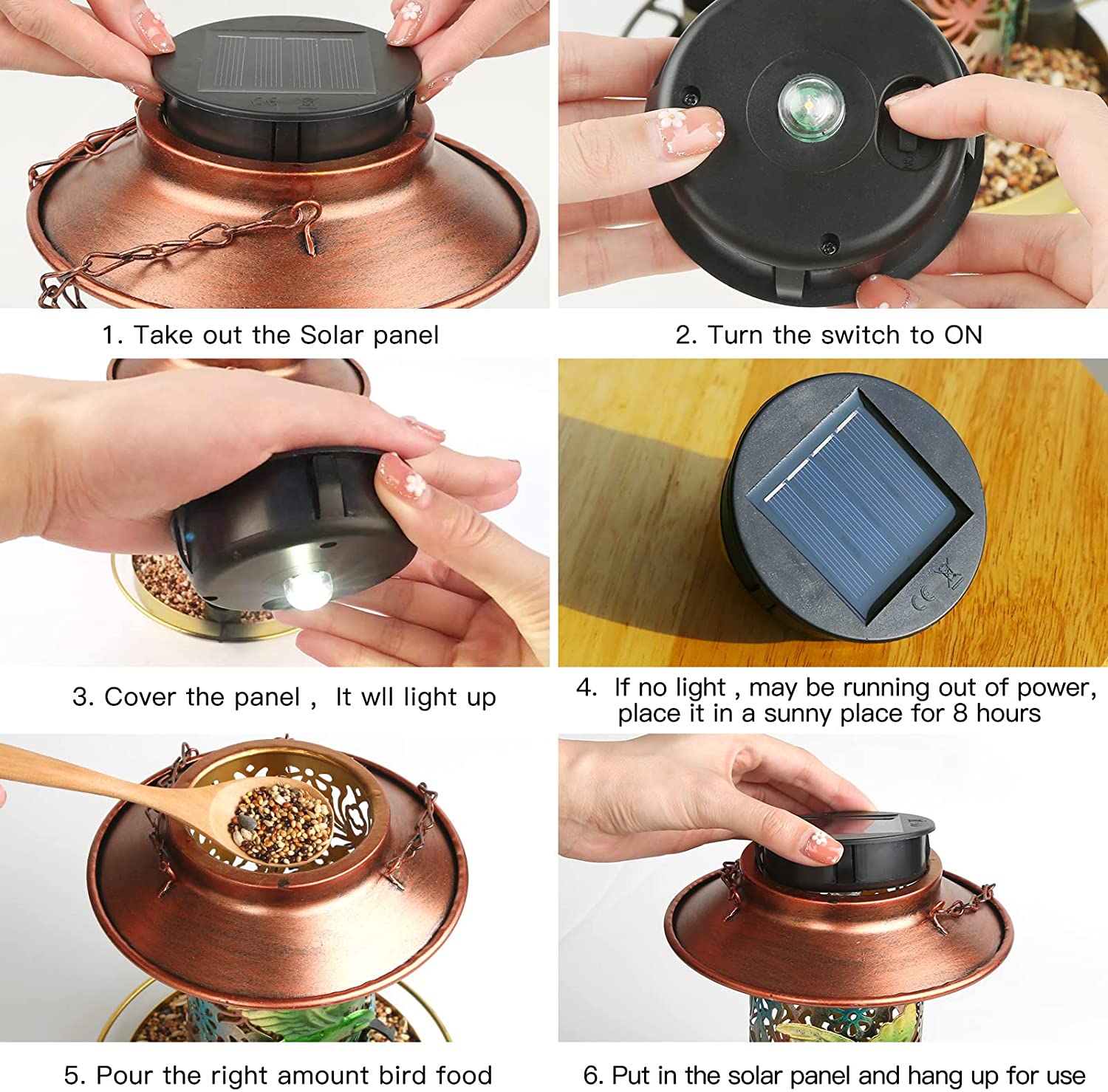 1. Take out the Solar panel

2. Turn the switch to ON

3. Cover the panel , It wll light up

4. If no light , may be running out of power, place it in a sunny place for 8 hours

5. Pour the right amount bird food

6. Put in the solar panel and hang up for use