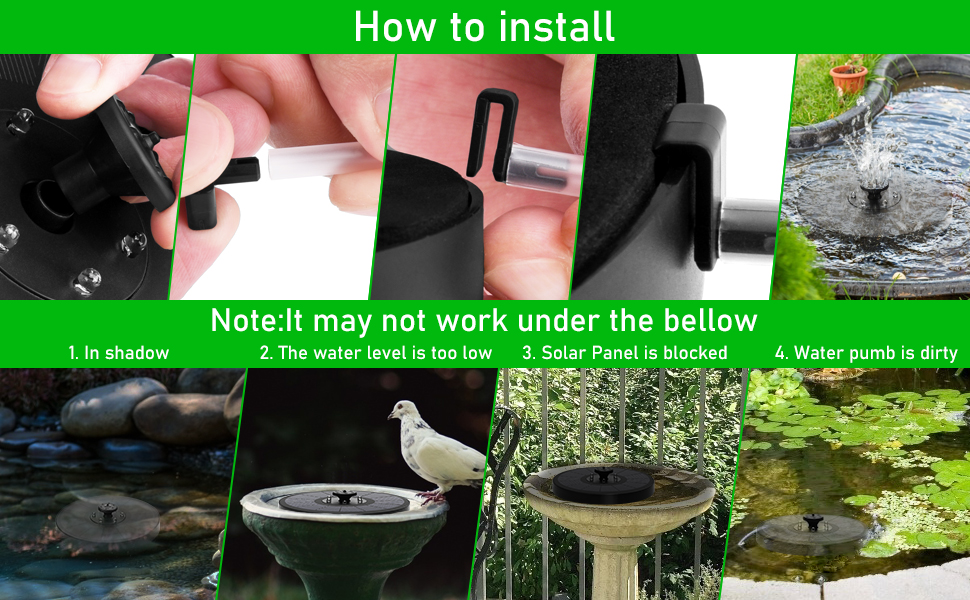 How to install

Note:It may not work under the bellow

1. In shadow

2. The water level is too low

3. Solar Panel is blocked

4. Water pumb is dirty