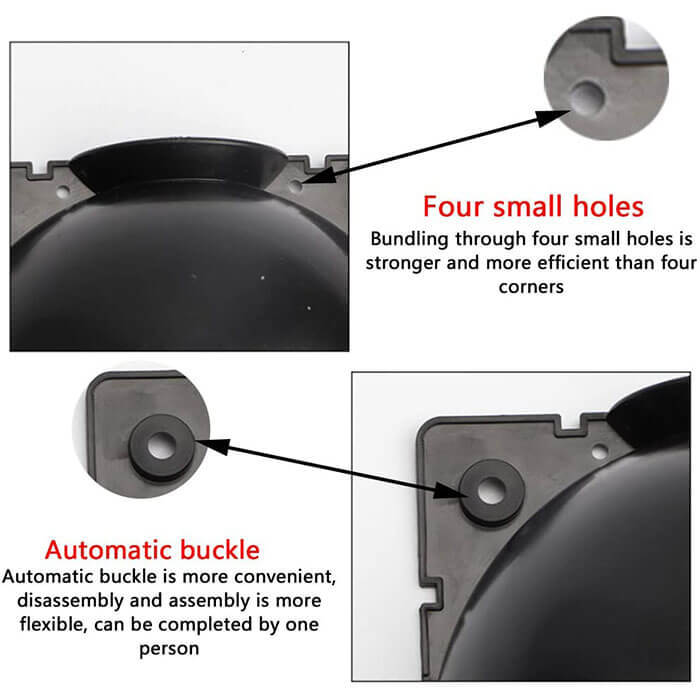 Four small holes

Bundling through four small holes is stronger and more efficient than four corners

Automatic buckle

Automatic buckle is more convenient, disassembly and assembly is more flexible, can be completed by one person