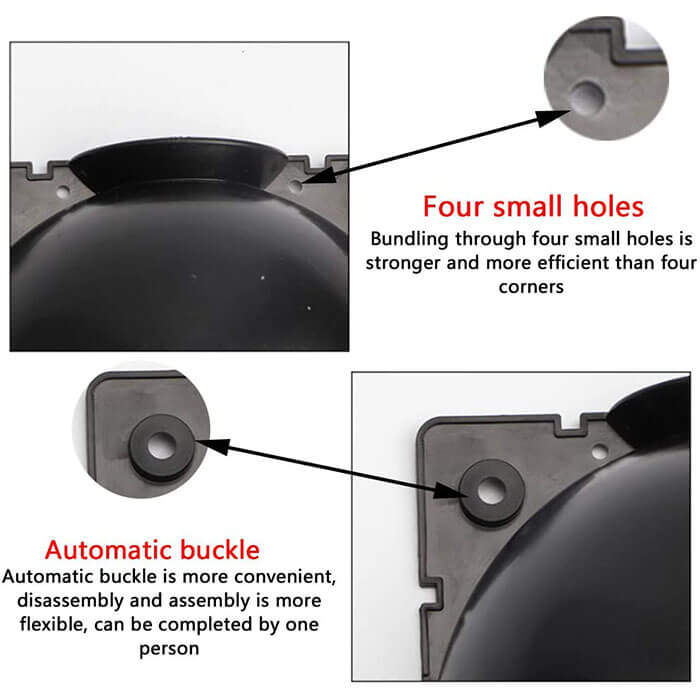 Four small holes
Bundling through four small holes is stronger and more efficient than four corners

Automatic buckle
Automatic buckle is more convenient, disassembly and assembly is more flexible, can be completed by one person