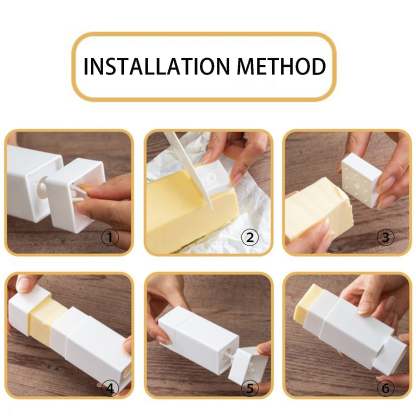 INSTALLATION METHOD

①

②

③

④

⑤

⑥