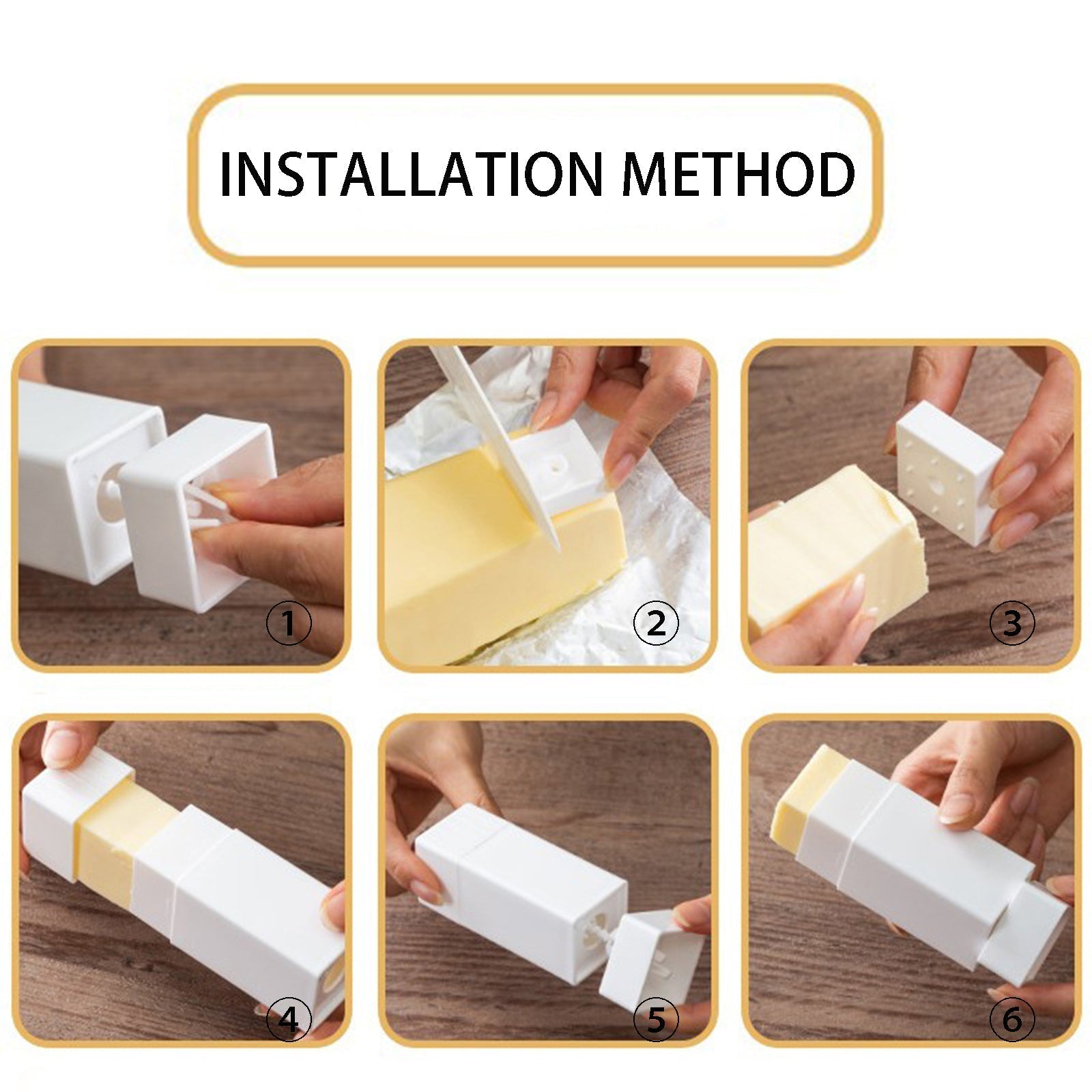 INSTALLATION METHOD

①

②

③

④

⑤

⑥