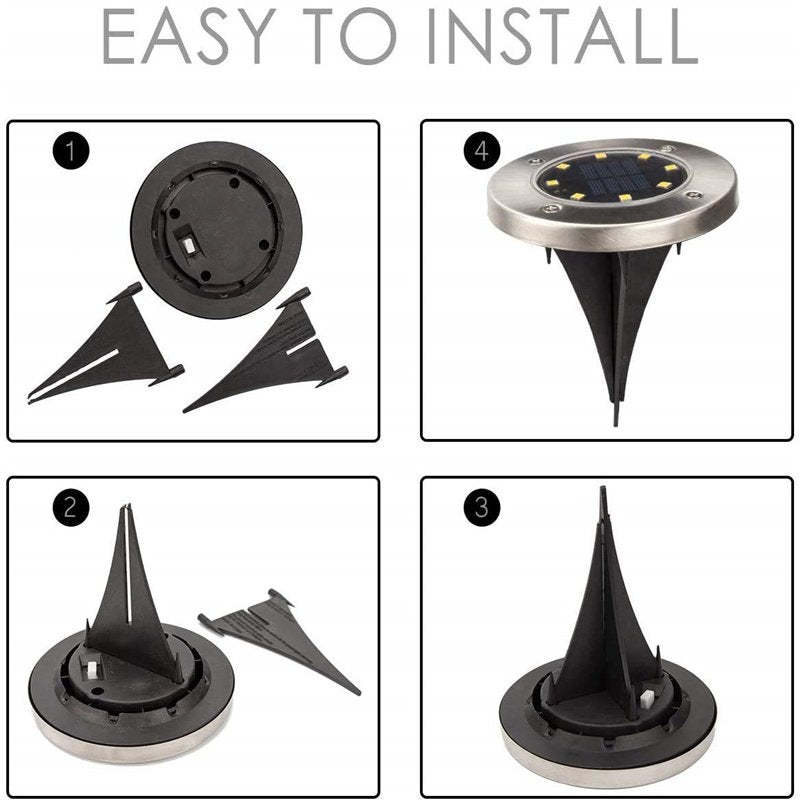 EASY TO INSTALL

1

4

2

3