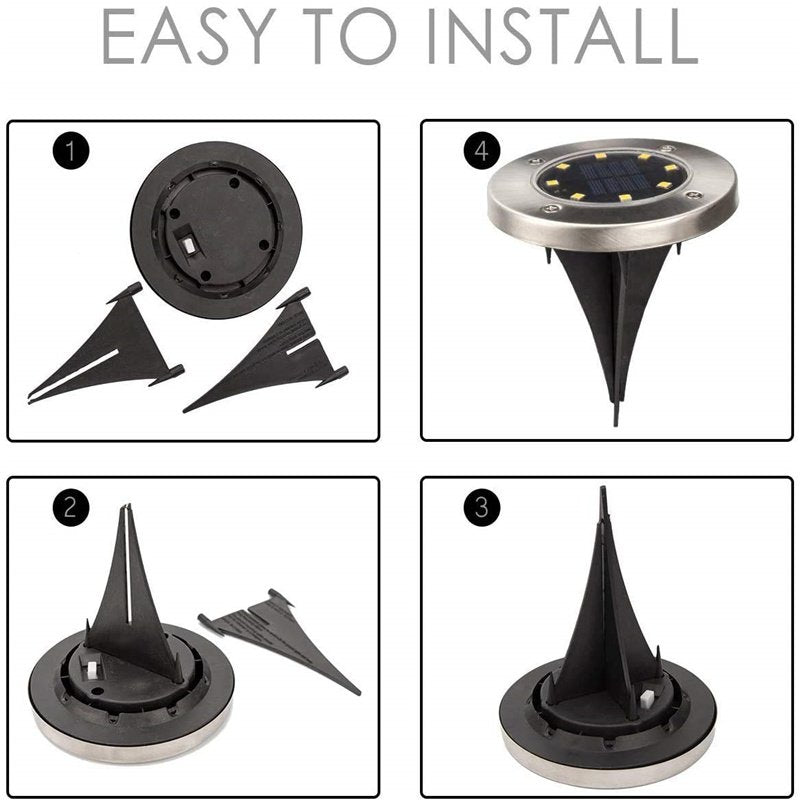 EASY TO INSTALL

1

4

2

3